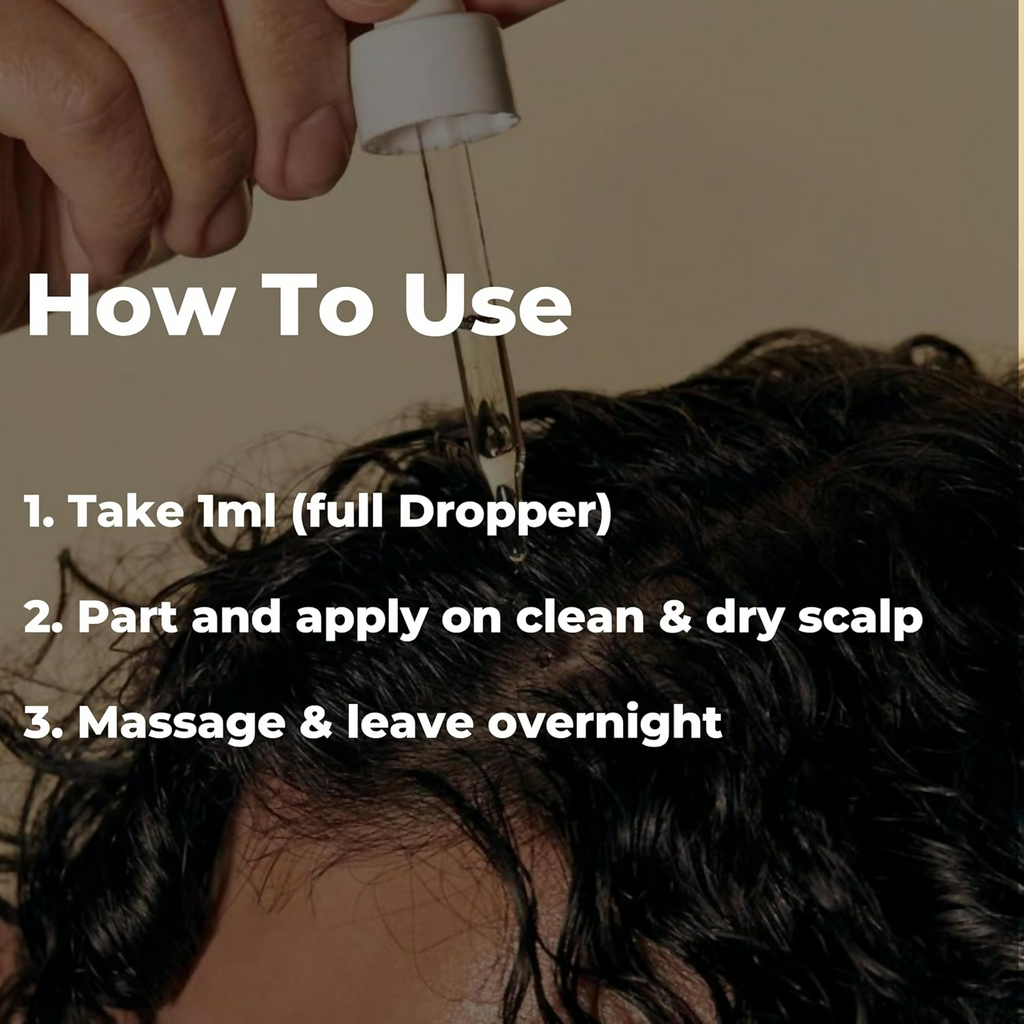 How To Use

1. Take 1ml (full Dropper)

2. Part and apply on clean & dry scalp

3. Massage & leave overnight