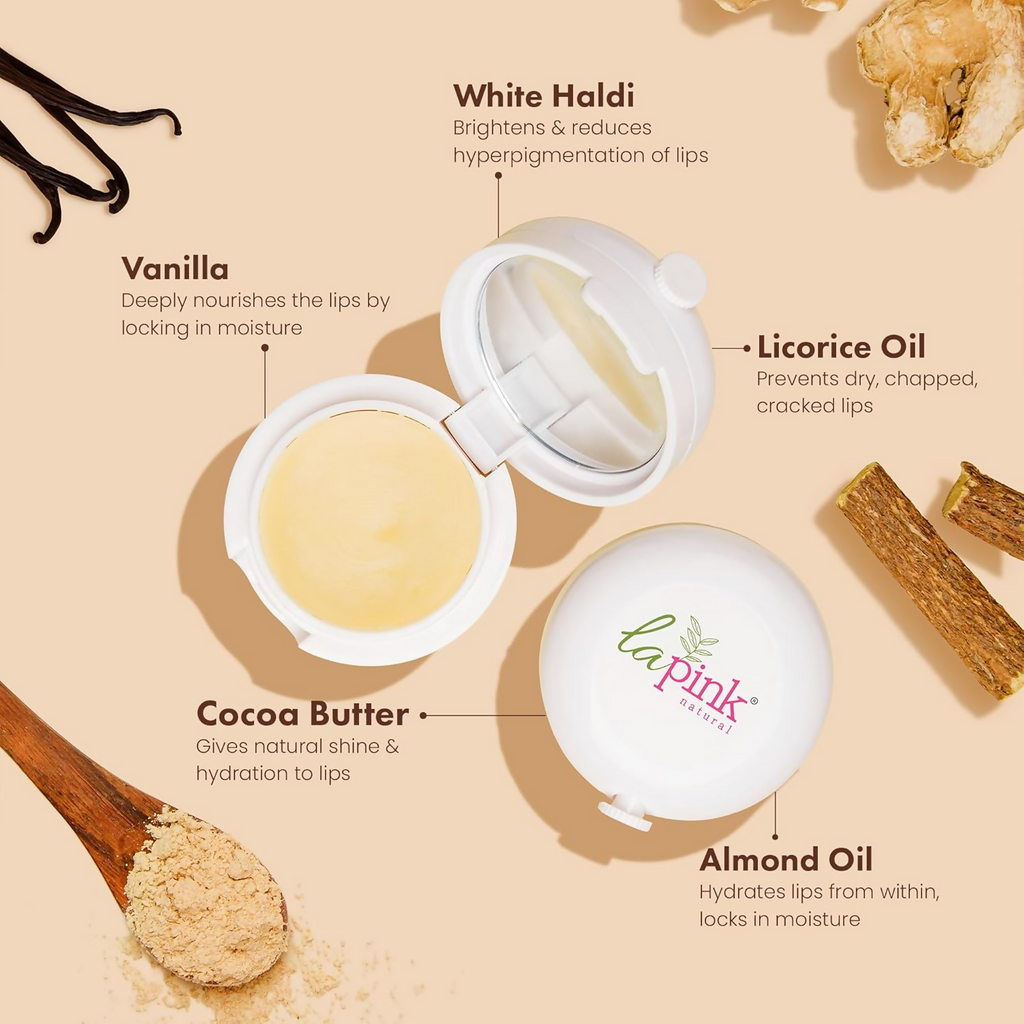 White Haldi
Brightens & reduces hyperpigmentation of lips

Vanilla
Deeply nourishes the lips by locking in moisture

Licorice Oil
Prevents dry, chapped, cracked lips

la pink®
natural

Cocoa Butter
Gives natural shine & hydration to lips

Almond Oil
Hydrates lips from within, locks in moisture