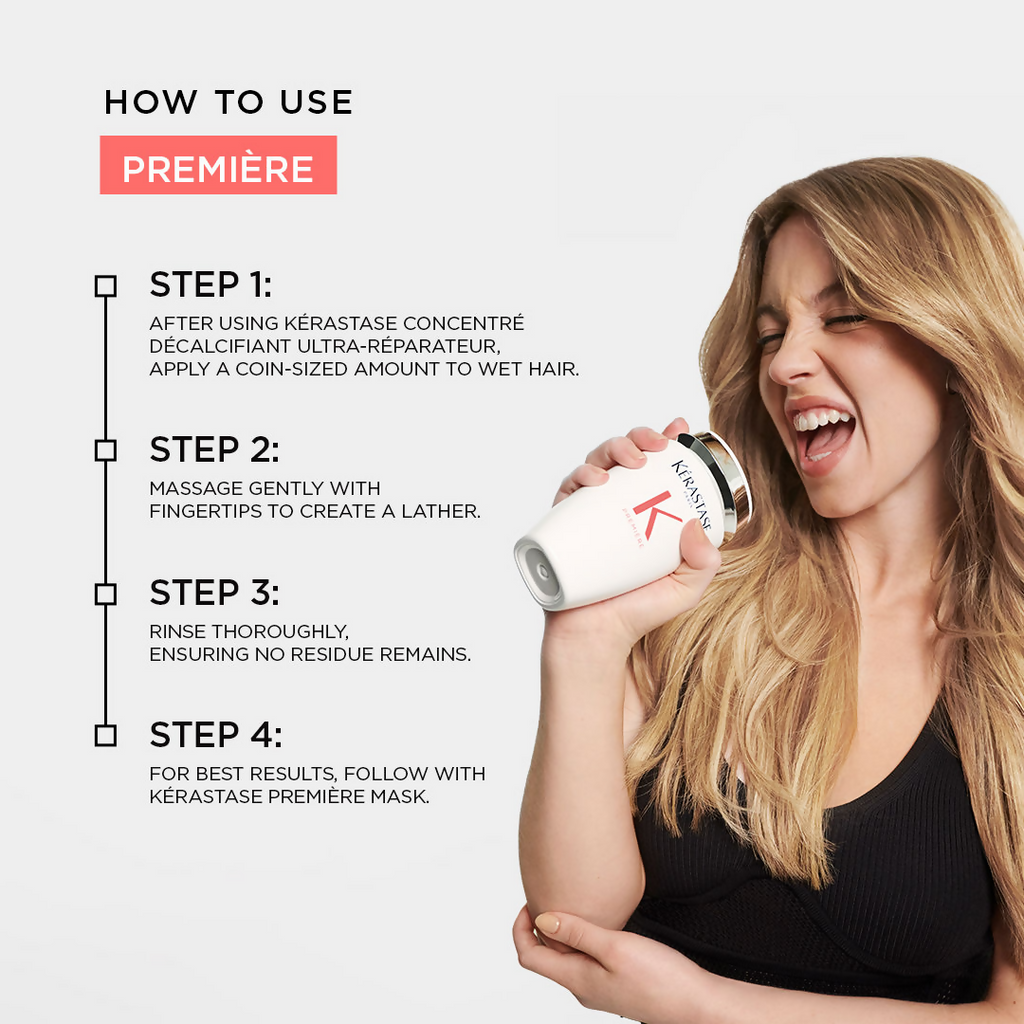 HOW TO USE

PREMIÈRE

STEP 1:

AFTER USING KÉRASTASE CONCENTRÉ DÉCALCIFIANT ULTRA-RÉPARATEUR, APPLY A COIN-SIZED AMOUNT TO WET HAIR.

STEP 2:

MASSAGE GENTLY WITH FINGERTIPS TO CREATE A LATHER.

STEP 3:

RINSE THOROUGHLY, ENSURING NO RESIDUE REMAINS.

STEP 4:

FOR BEST RESULTS, FOLLOW WITH KÉRASTASE PREMIÈRE MASK.

KÉRASTASE

K

PREMIÈRE