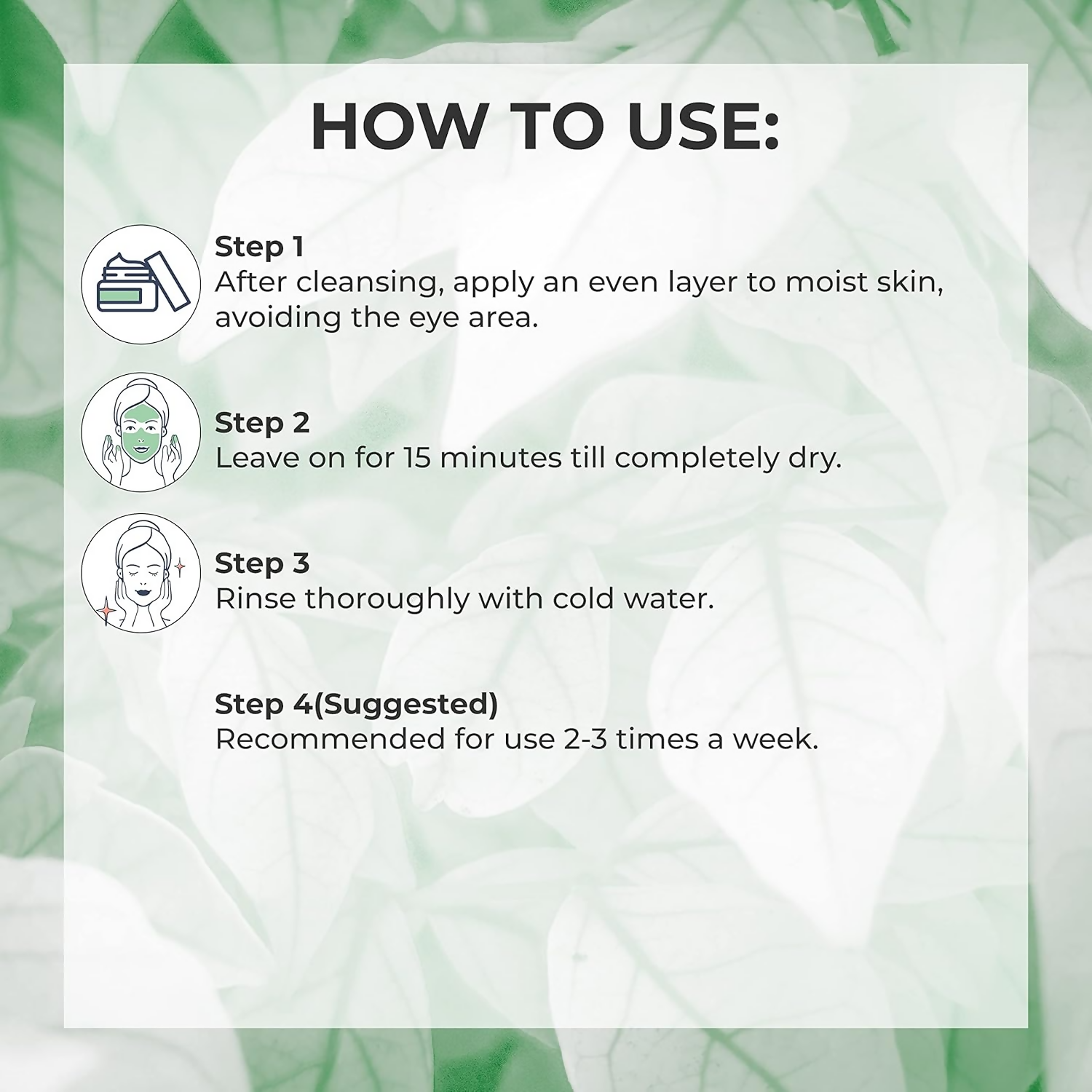 HOW TO USE:

Step 1
After cleansing, apply an even layer to moist skin, avoiding the eye area.

Step 2
Leave on for 15 minutes till completely dry.

Step 3
Rinse thoroughly with cold water.

Step 4(Suggested)
Recommended for use 2-3 times a week.