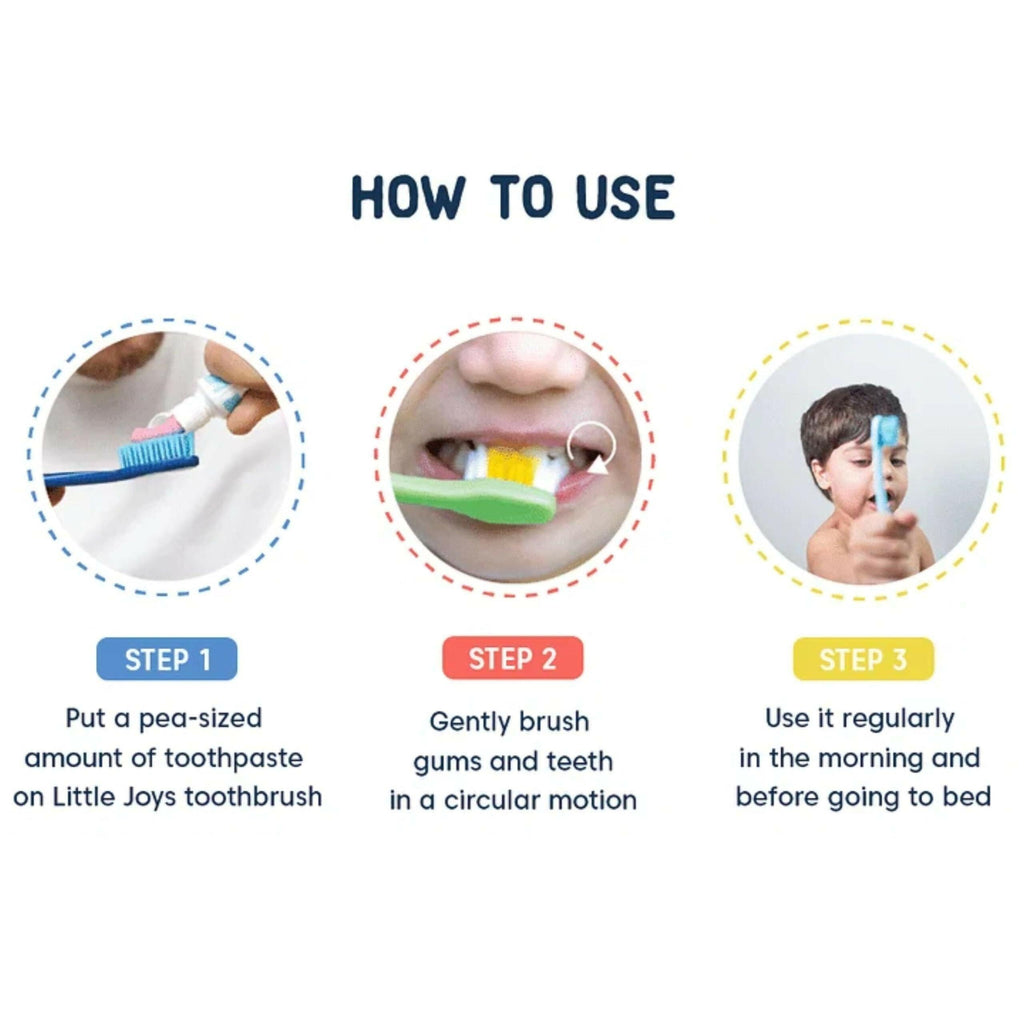 HOW TO USE

STEP 1

Put a pea-sized amount of toothpaste on Little Joys toothbrush

STEP 2

Gently brush gums and teeth in a circular motion

STEP 3

Use it regularly in the morning and before going to bed