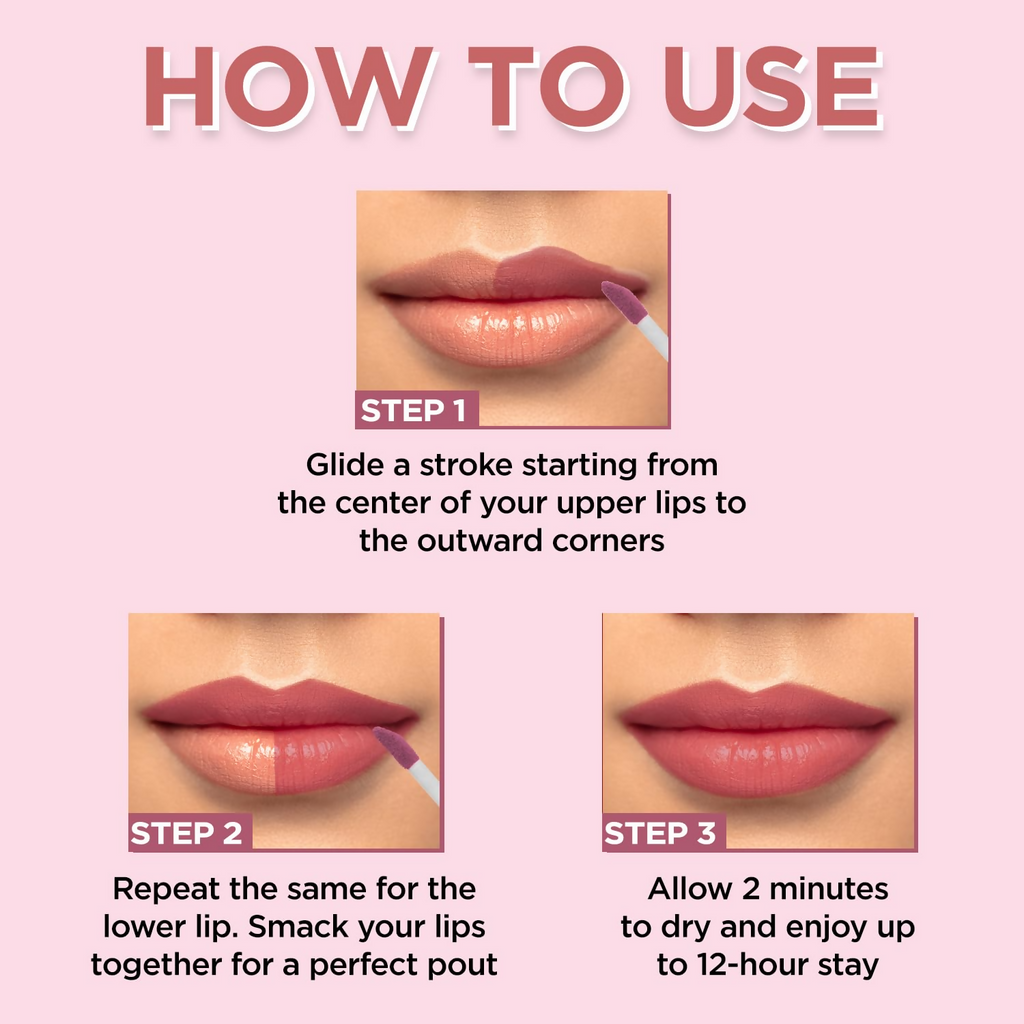 HOW TO USE

STEP 1

Glide a stroke starting from the center of your upper lips to the outward corners

STEP 2

Repeat the same for the lower lip. Smack your lips together for a perfect pout

STEP 3

Allow 2 minutes to dry and enjoy up to 12-hour stay