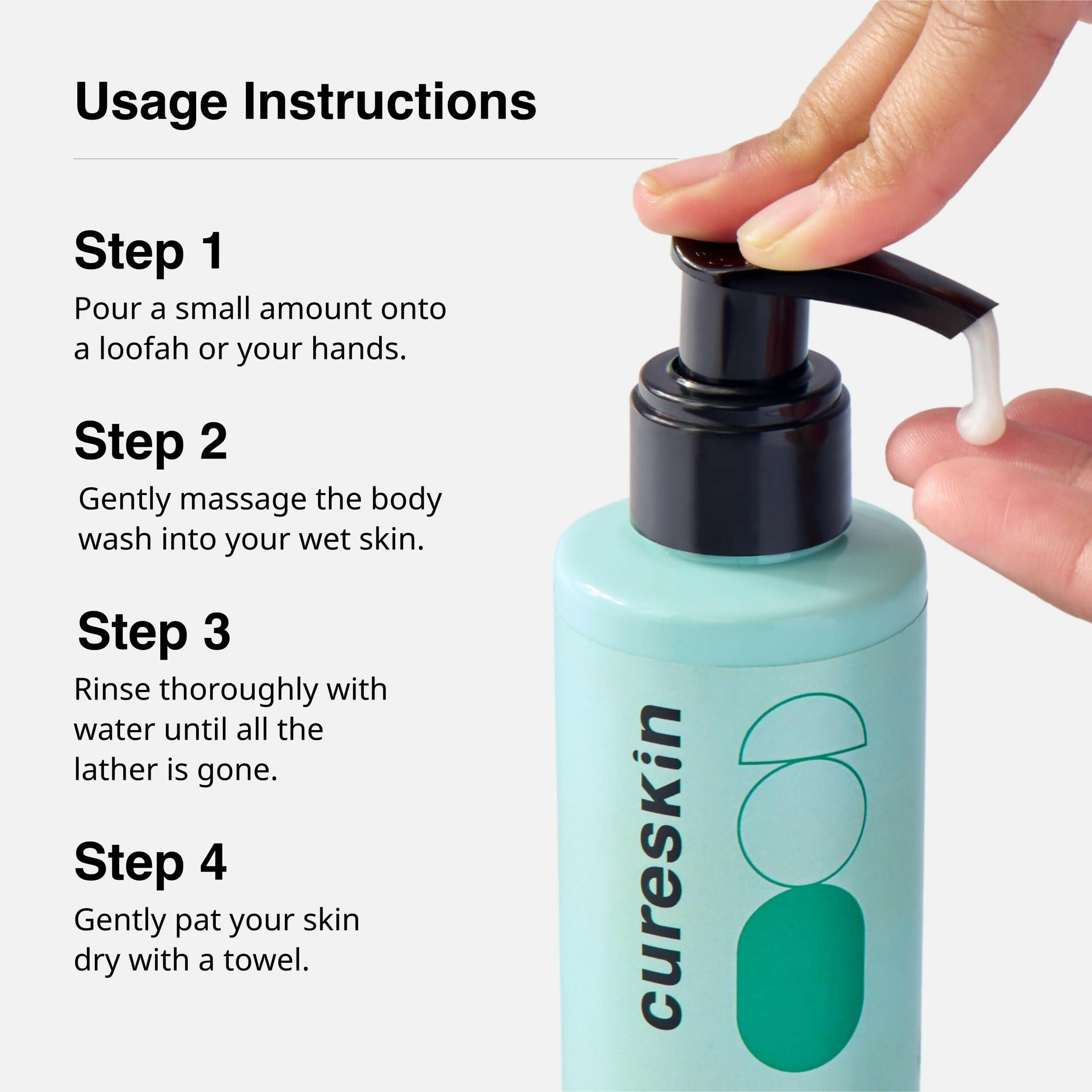 Usage Instructions

Step 1
Pour a small amount onto a loofah or your hands.

Step 2
Gently massage the body wash into your wet skin.

Step 3
Rinse thoroughly with water until all the lather is gone.

Step 4
Gently pat your skin dry with a towel.

cureskin