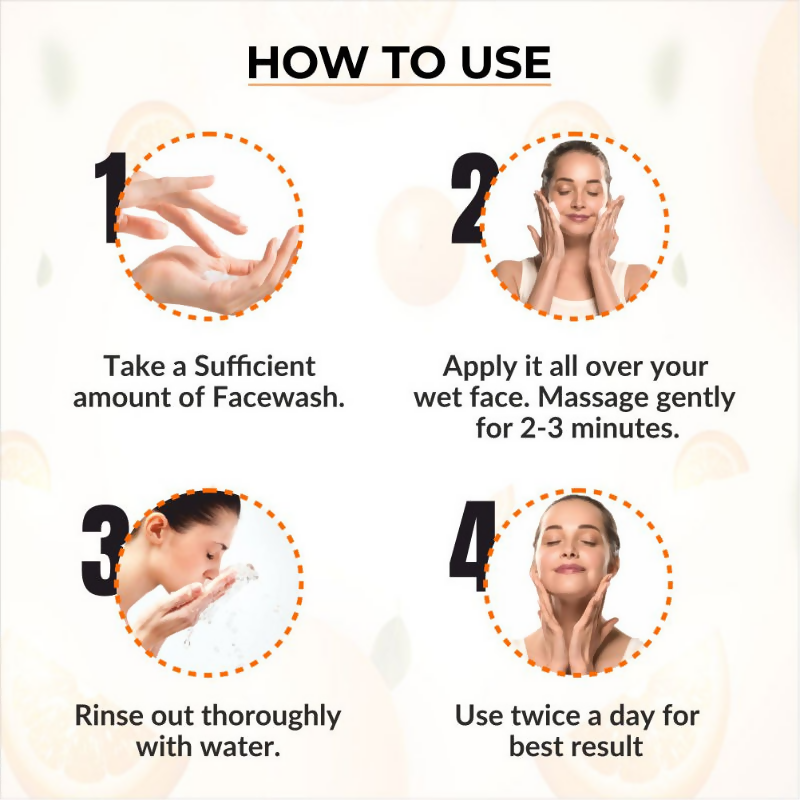 HOW TO USE

1

Take a Sufficient amount of Facewash.

2

Apply it all over your wet face. Massage gently for 2-3 minutes.

3

Rinse out thoroughly with water.

4

Use twice a day for best result