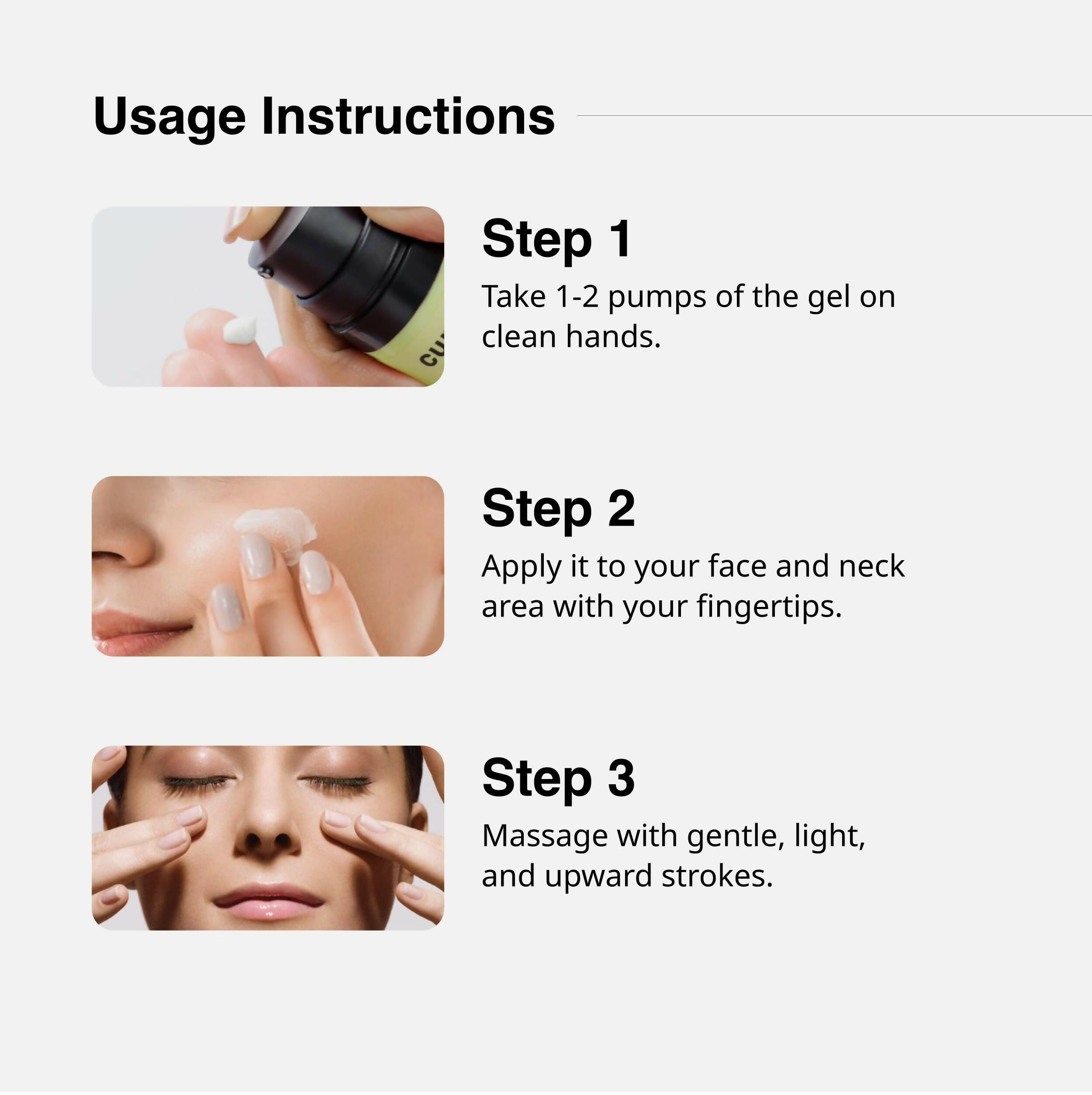 Usage Instructions

CU

Step 1
Take 1-2 pumps of the gel on clean hands.

Step 2
Apply it to your face and neck area with your fingertips.

Step 3
Massage with gentle, light, and upward strokes.