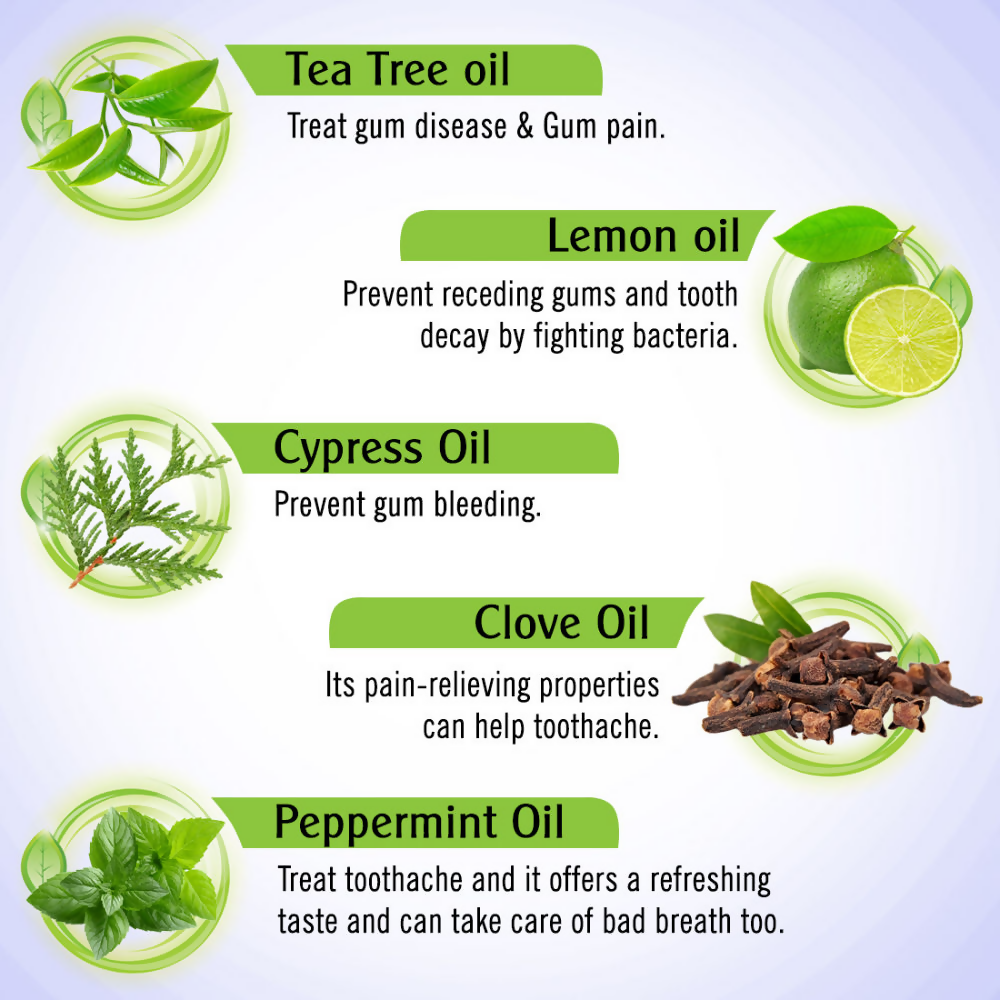 Tea Tree oil

Treat gum disease & Gum pain.

Lemon oil

Prevent receding gums and tooth decay by fighting bacteria.

Cypress Oil

Prevent gum bleeding.

Clove Oil

Its pain-relieving properties can help toothache.

Peppermint Oil

Treat toothache and it offers a refreshing taste and can take care of bad breath too.