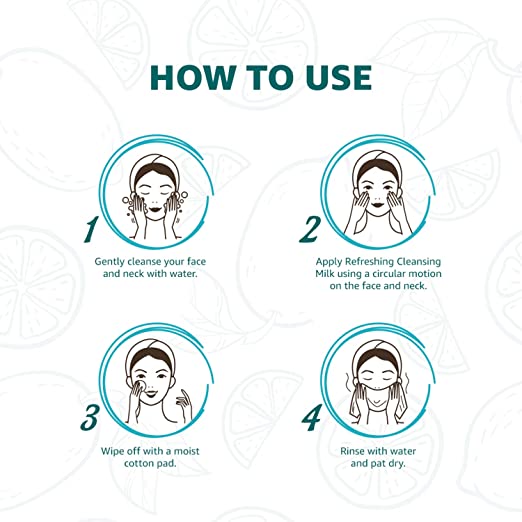 HOW TO USE

1
Gently cleanse your face and neck with water.

2
Apply Refreshing Cleansing Milk using a circular motion on the face and neck.

3
Wipe off with a moist cotton pad.

4
Rinse with water and pat dry.