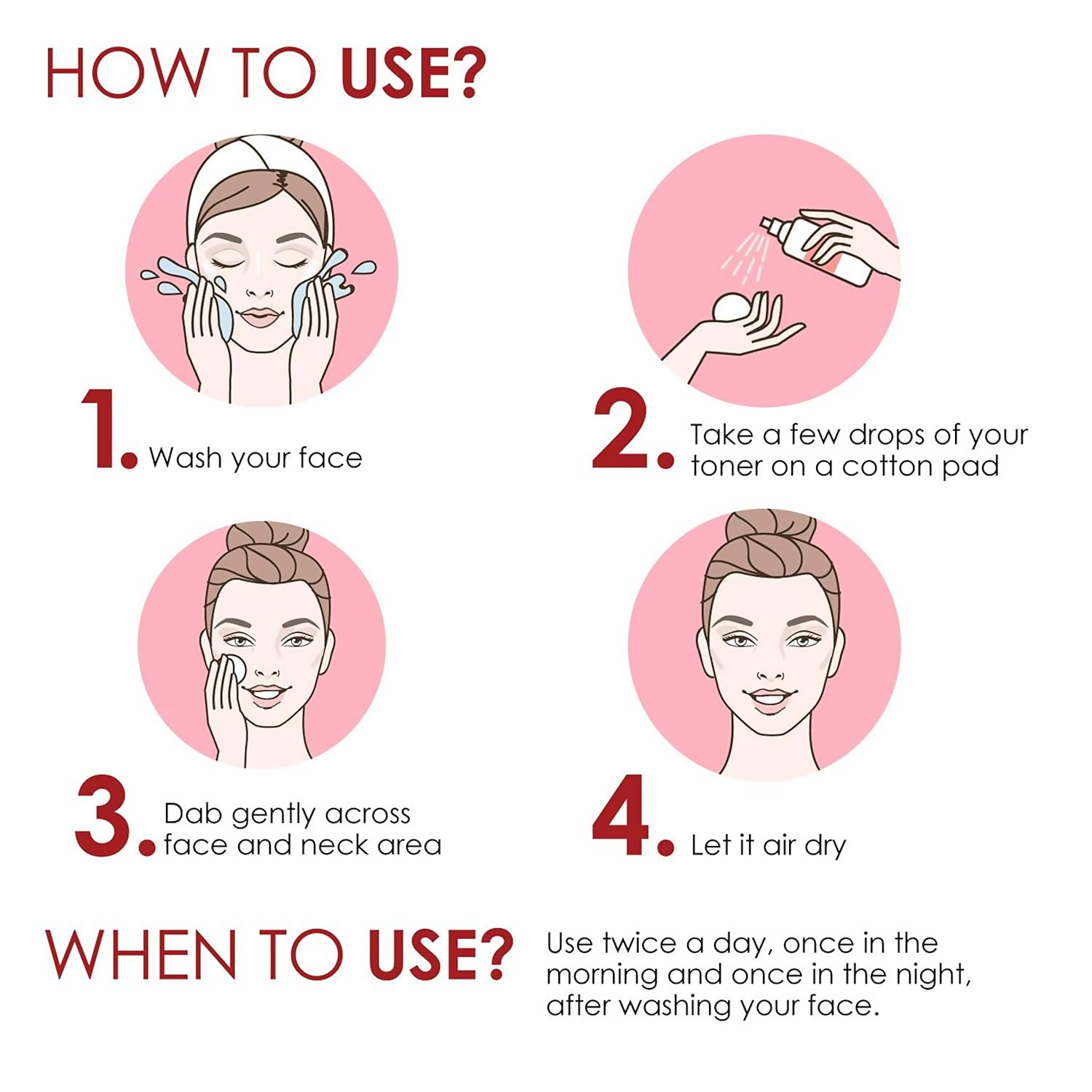 HOW TO USE?

1. Wash your face

2. Take a few drops of your toner on a cotton pad

3. Dab gently across face and neck area

4. Let it air dry

WHEN TO USE?

Use twice a day, once in the morning and once in the night, after washing your face.