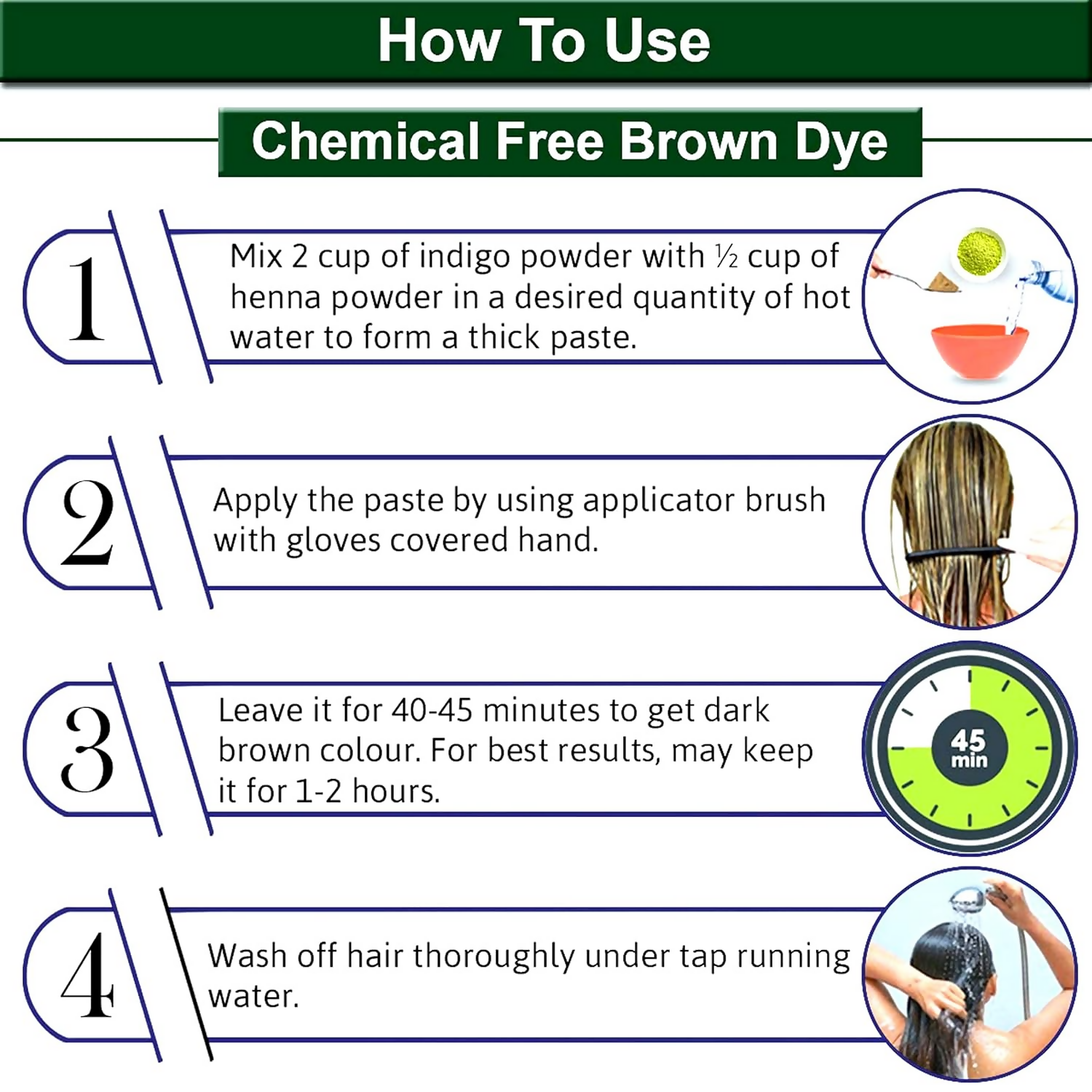 How To Use

Chemical Free Brown Dye

1

Mix 2 cup of indigo powder with ½ cup of henna powder in a desired quantity of hot water to form a thick paste.

2

Apply the paste by using applicator brush with gloves covered hand.

3

Leave it for 40-45 minutes to get dark brown colour. For best results, may keep it for 1-2 hours.

45 min

4

Wash off hair thoroughly under tap running water.