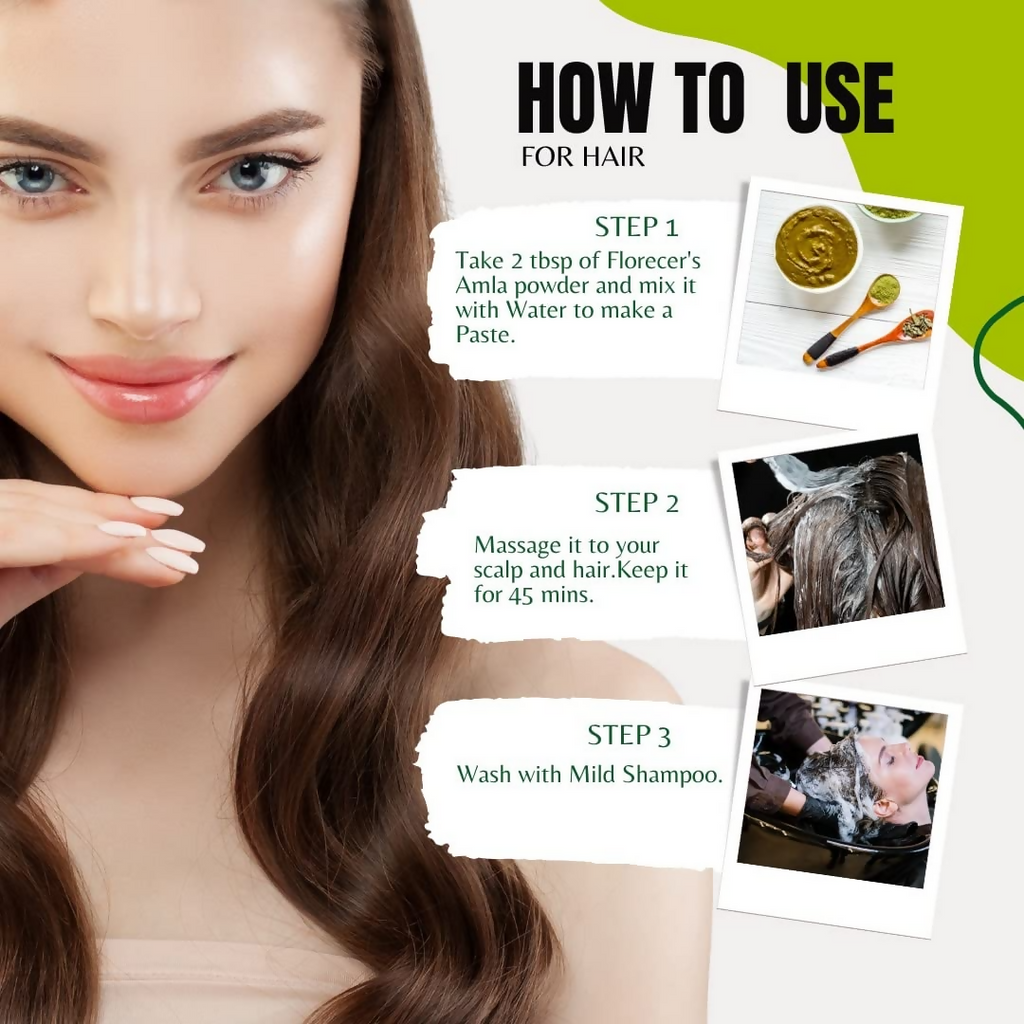 HOW TO USE
FOR HAIR

STEP 1
Take 2 tbsp of Florecer's Amla powder and mix it with Water to make a Paste.

STEP 2
Massage it to your scalp and hair.Keep it for 45 mins.

STEP 3
Wash with Mild Shampoo.