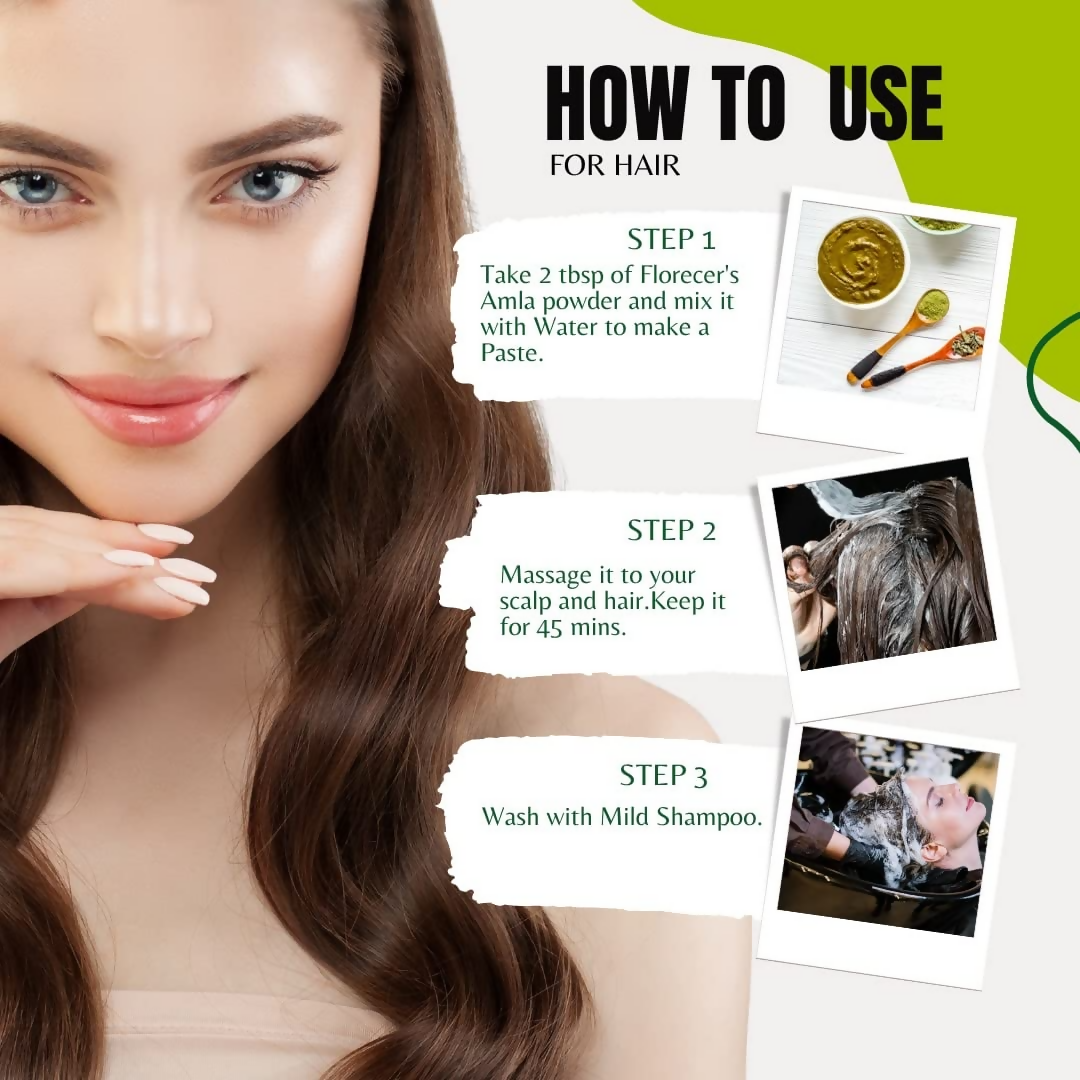 HOW TO USE
FOR HAIR

STEP 1
Take 2 tbsp of Florecer's Amla powder and mix it with Water to make a Paste.

STEP 2
Massage it to your scalp and hair.Keep it for 45 mins.

STEP 3
Wash with Mild Shampoo.