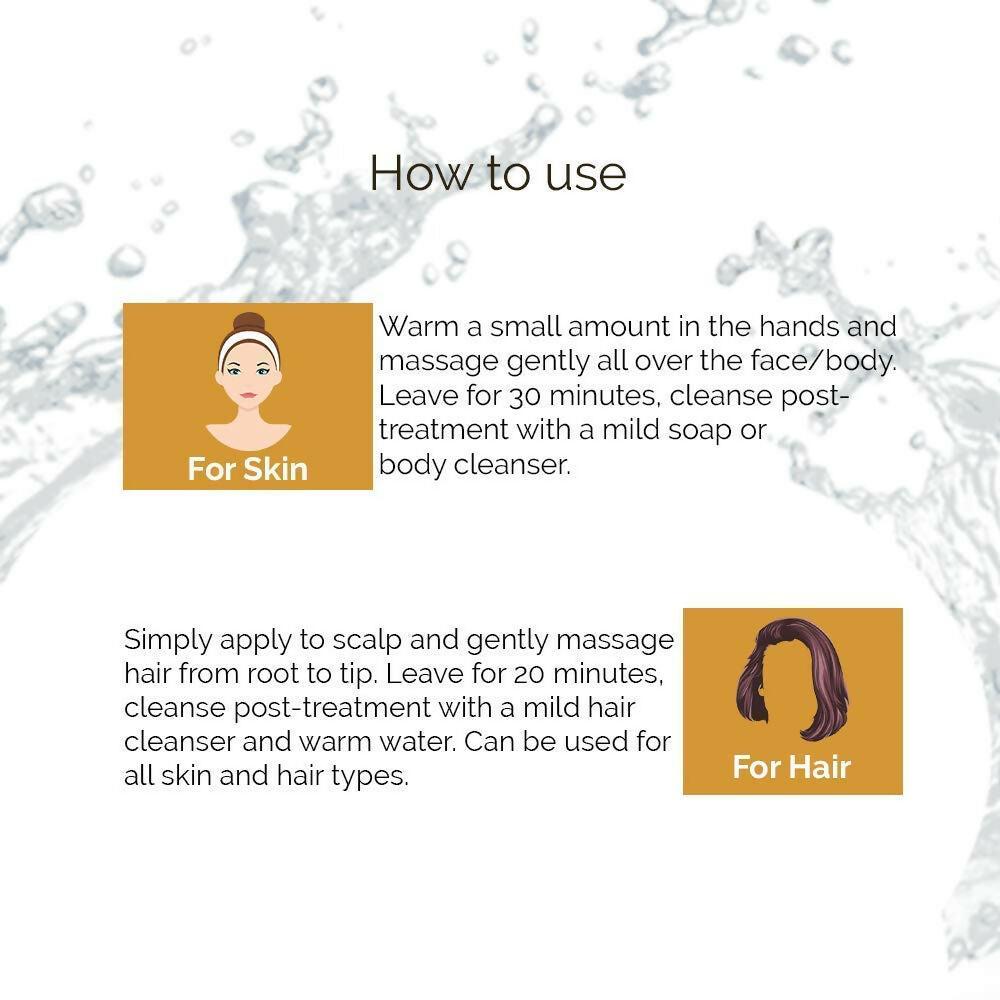 How to use

For Skin

Warm a small amount in the hands and massage gently all over the face/body. Leave for 30 minutes, cleanse post-treatment with a mild soap or body cleanser.

Simply apply to scalp and gently massage hair from root to tip. Leave for 20 minutes, cleanse post-treatment with a mild hair cleanser and warm water. Can be used for all skin and hair types.

For Hair