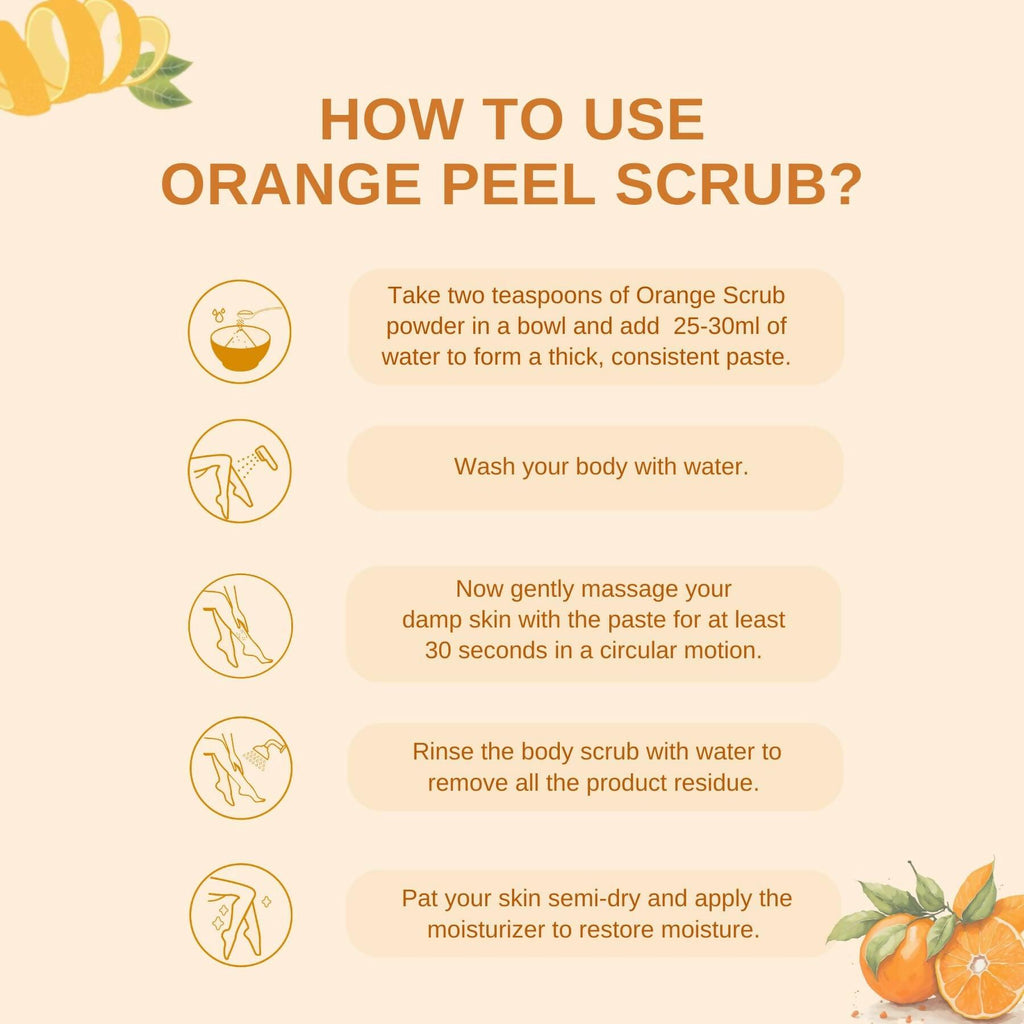 HOW TO USE
ORANGE PEEL SCRUB?

Take two teaspoons of Orange Scrub powder in a bowl and add 25-30ml of water to form a thick, consistent paste.

Wash your body with water.

Now gently massage your damp skin with the paste for at least 30 seconds in a circular motion.

Rinse the body scrub with water to remove all the product residue.

Pat your skin semi-dry and apply the moisturizer to restore moisture.