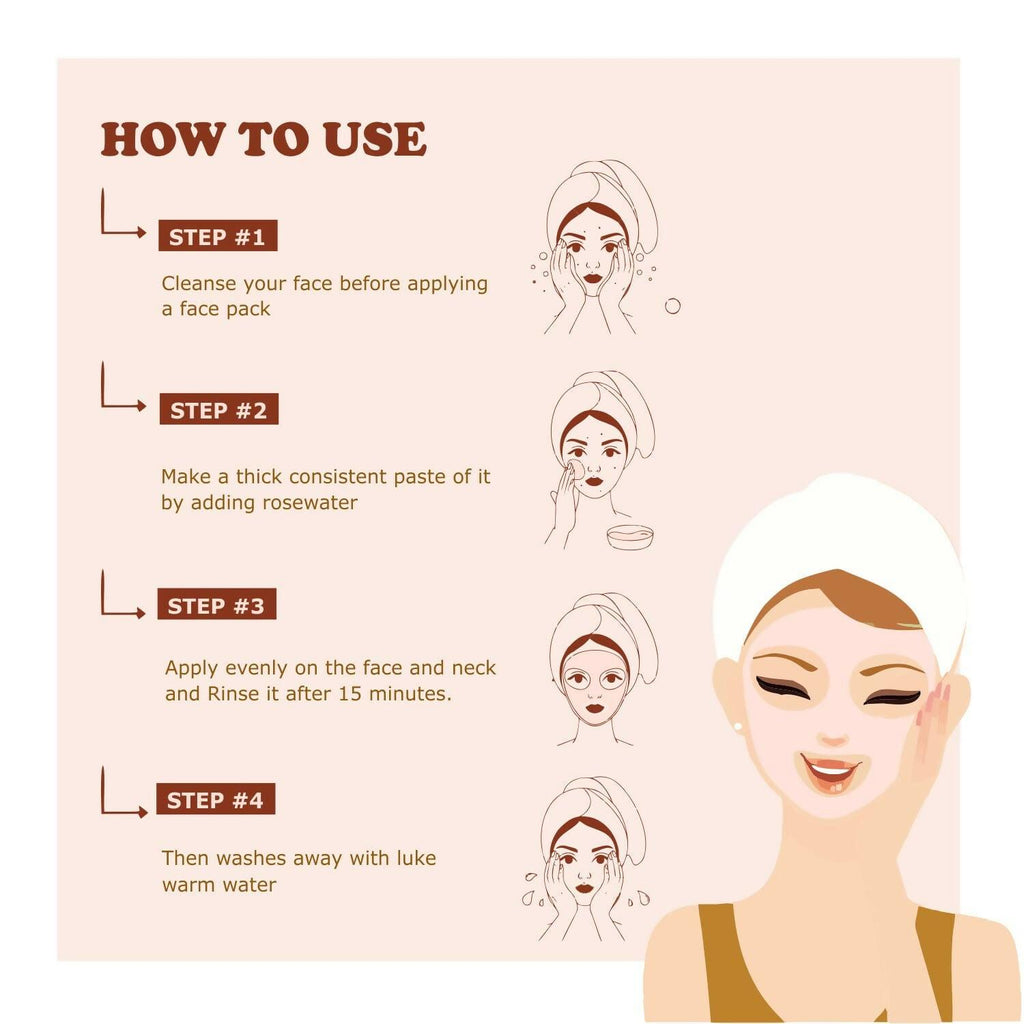 HOW TO USE

STEP #1

Cleanse your face before applying a face pack

STEP #2

Make a thick consistent paste of it by adding rosewater

STEP #3

Apply evenly on the face and neck and Rinse it after 15 minutes.

STEP #4

Then washes away with luke warm water