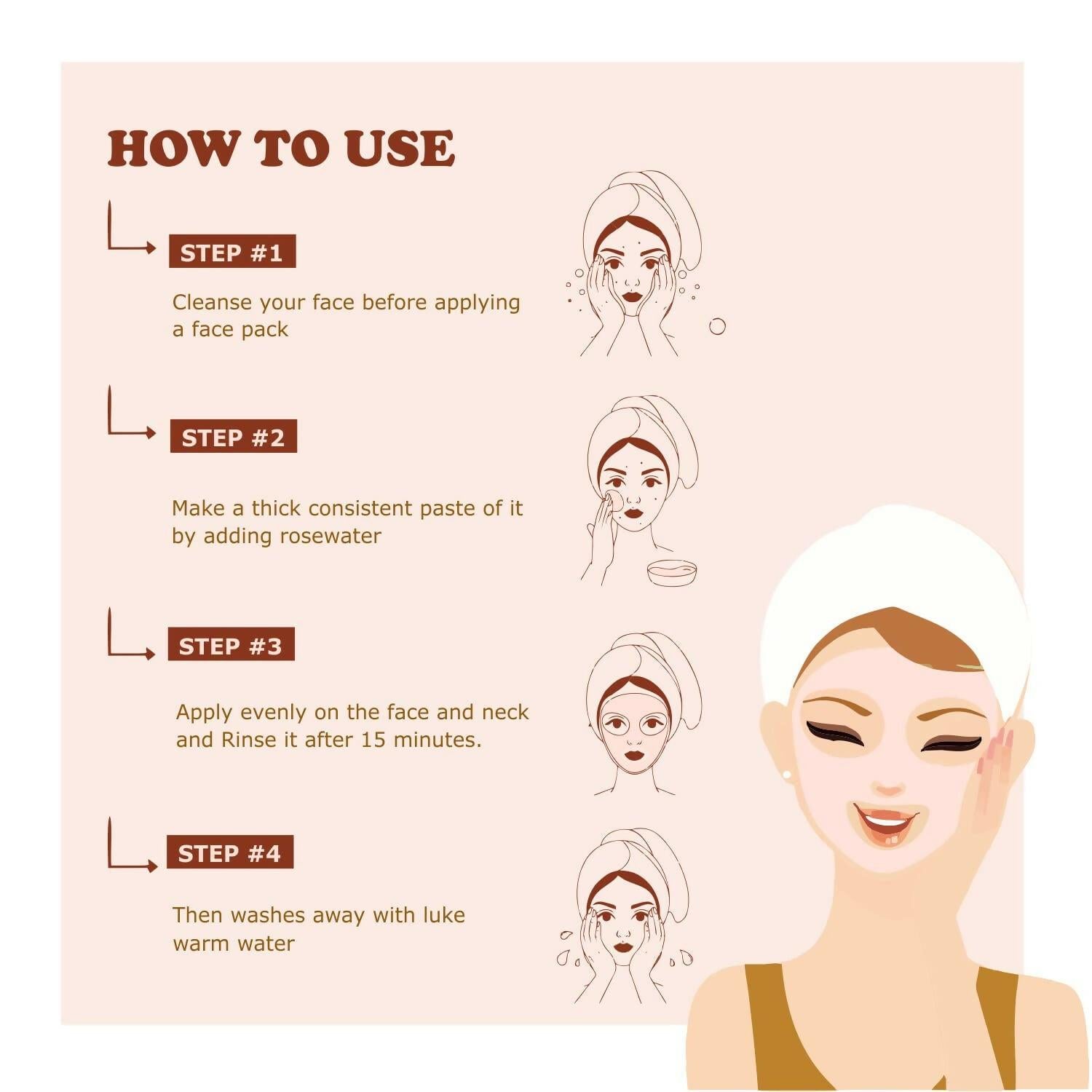 HOW TO USE

STEP #1

Cleanse your face before applying a face pack

STEP #2

Make a thick consistent paste of it by adding rosewater

STEP #3

Apply evenly on the face and neck and Rinse it after 15 minutes.

STEP #4

Then washes away with luke warm water