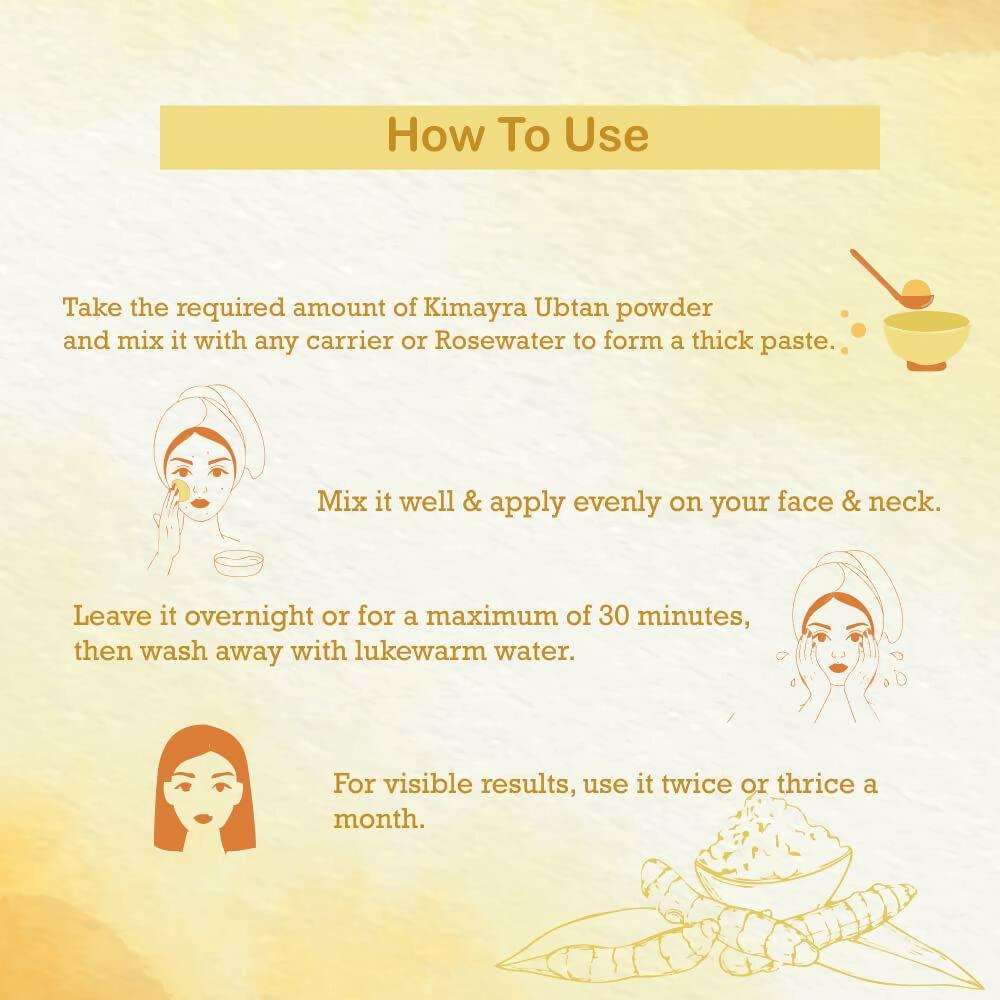 How To Use

Take the required amount of Kimayra Ubtan powder and mix it with any carrier or Rosewater to form a thick paste.

Mix it well & apply evenly on your face & neck.

Leave it overnight or for a maximum of 30 minutes, then wash away with lukewarm water.

For visible results, use it twice or thrice a month.