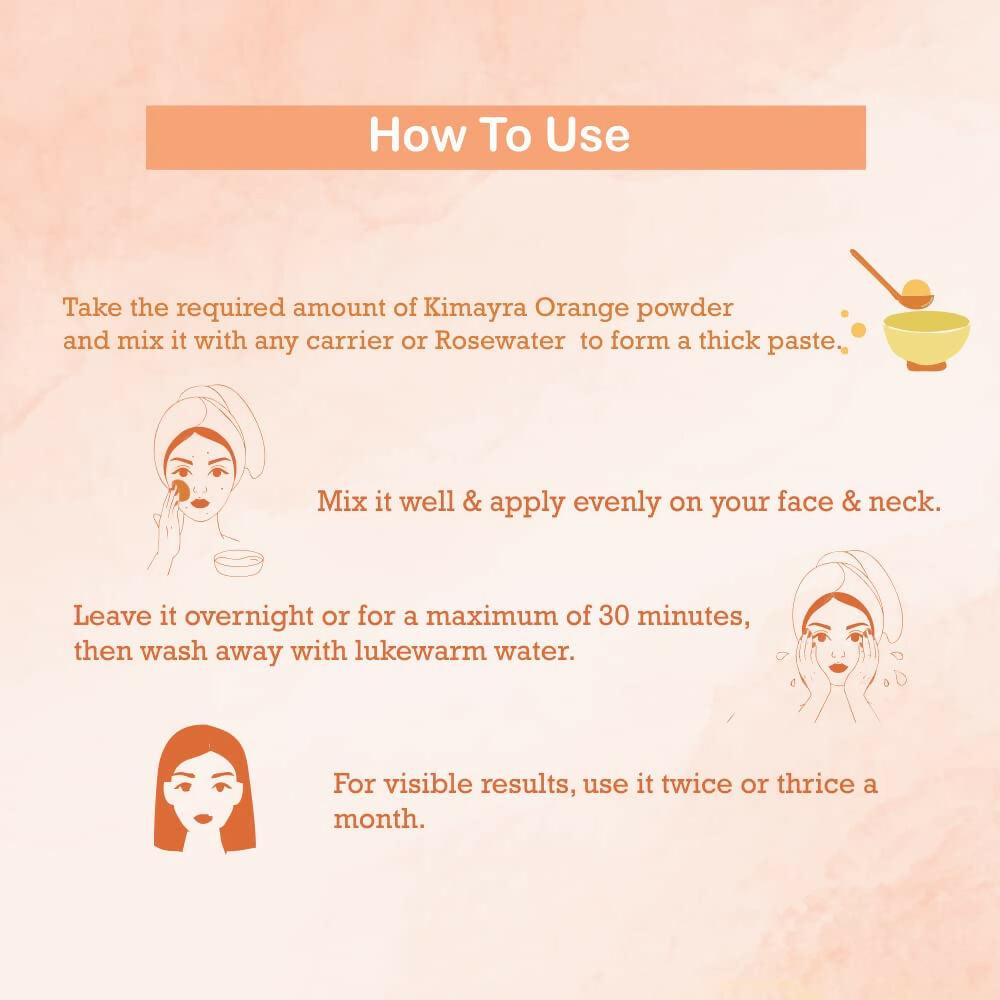 How To Use

Take the required amount of Kimayra Orange powder and mix it with any carrier or Rosewater to form a thick paste.

Mix it well & apply evenly on your face & neck.

Leave it overnight or for a maximum of 30 minutes, then wash away with lukewarm water.

For visible results, use it twice or thrice a month.