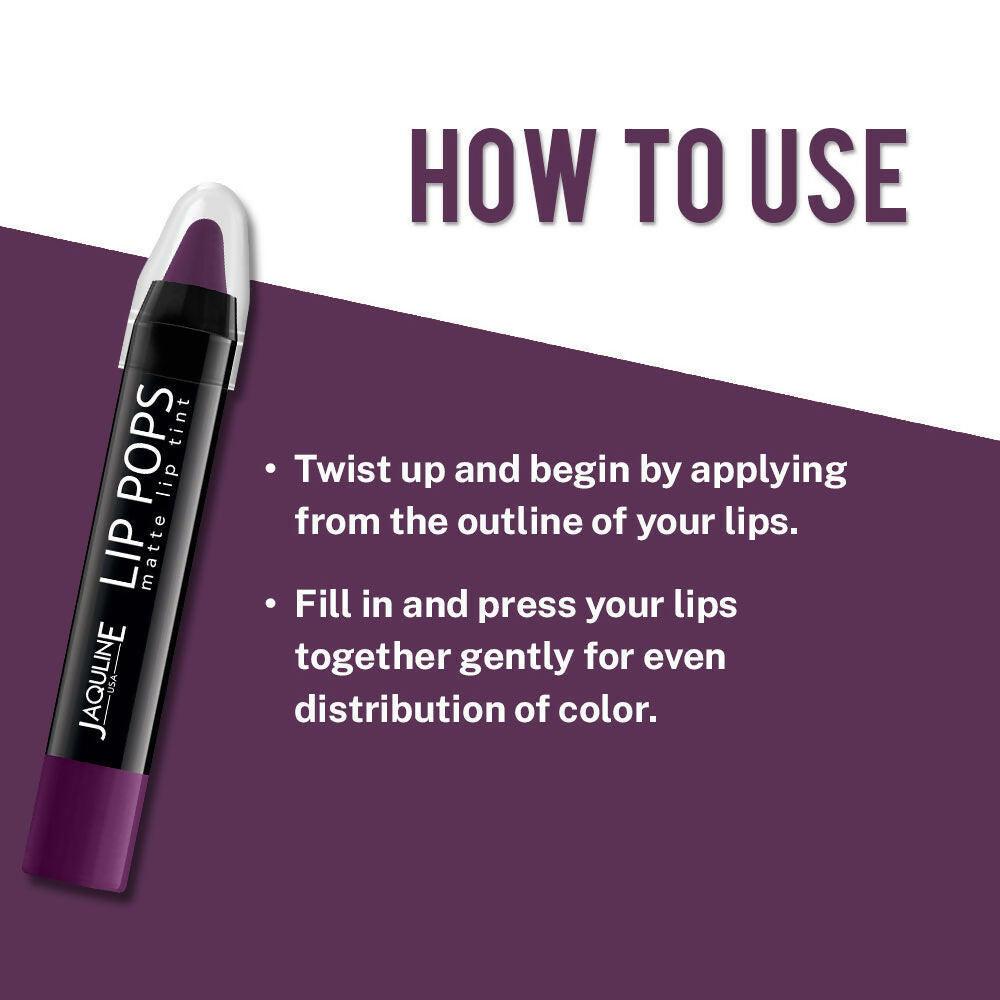 HOW TO USE

JAQULINE
USA

LIP POPS
matte lip tint

• Twist up and begin by applying from the outline of your lips.

• Fill in and press your lips together gently for even distribution of color.