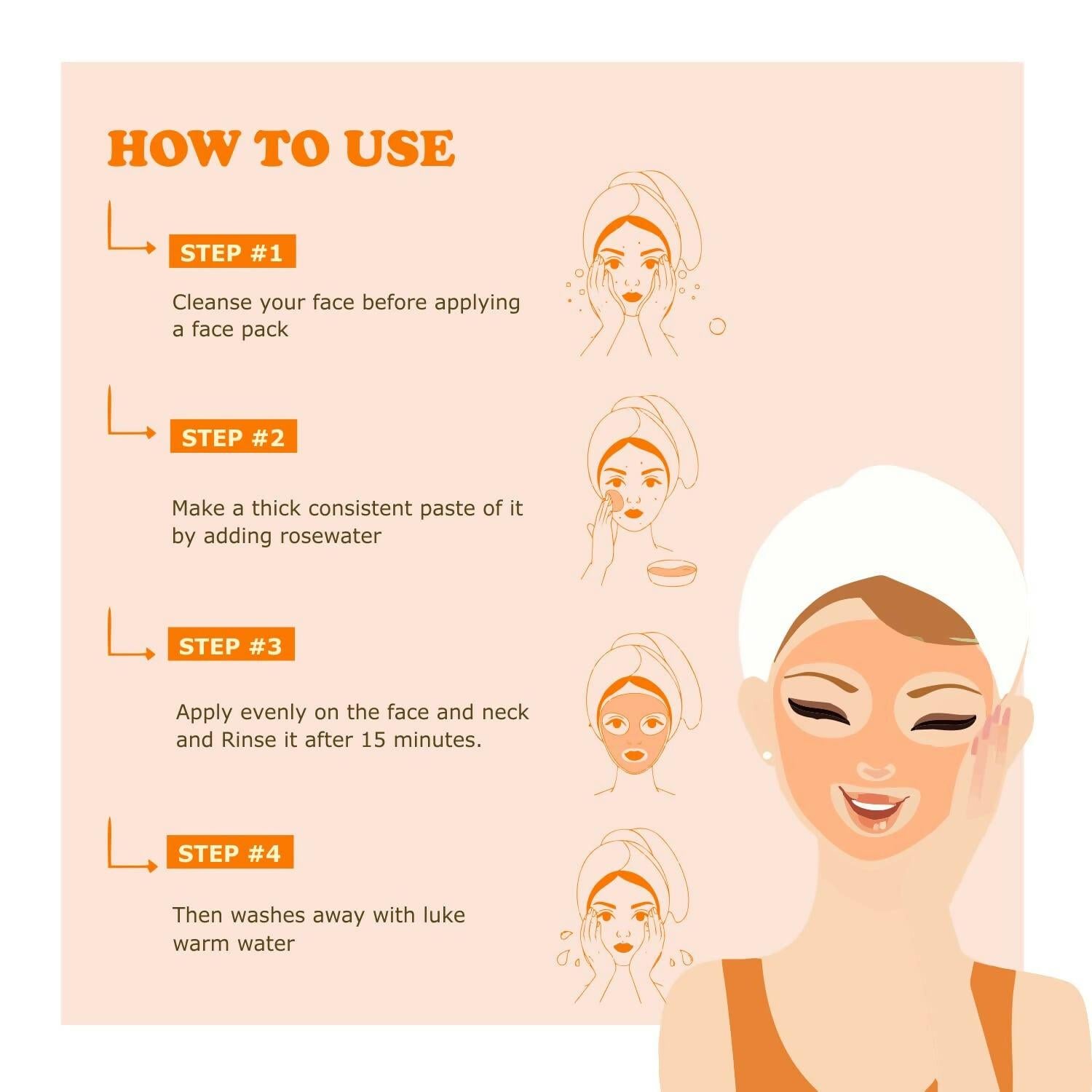 HOW TO USE

STEP #1

Cleanse your face before applying a face pack

STEP #2

Make a thick consistent paste of it by adding rosewater

STEP #3

Apply evenly on the face and neck and Rinse it after 15 minutes.

STEP #4

Then washes away with luke warm water