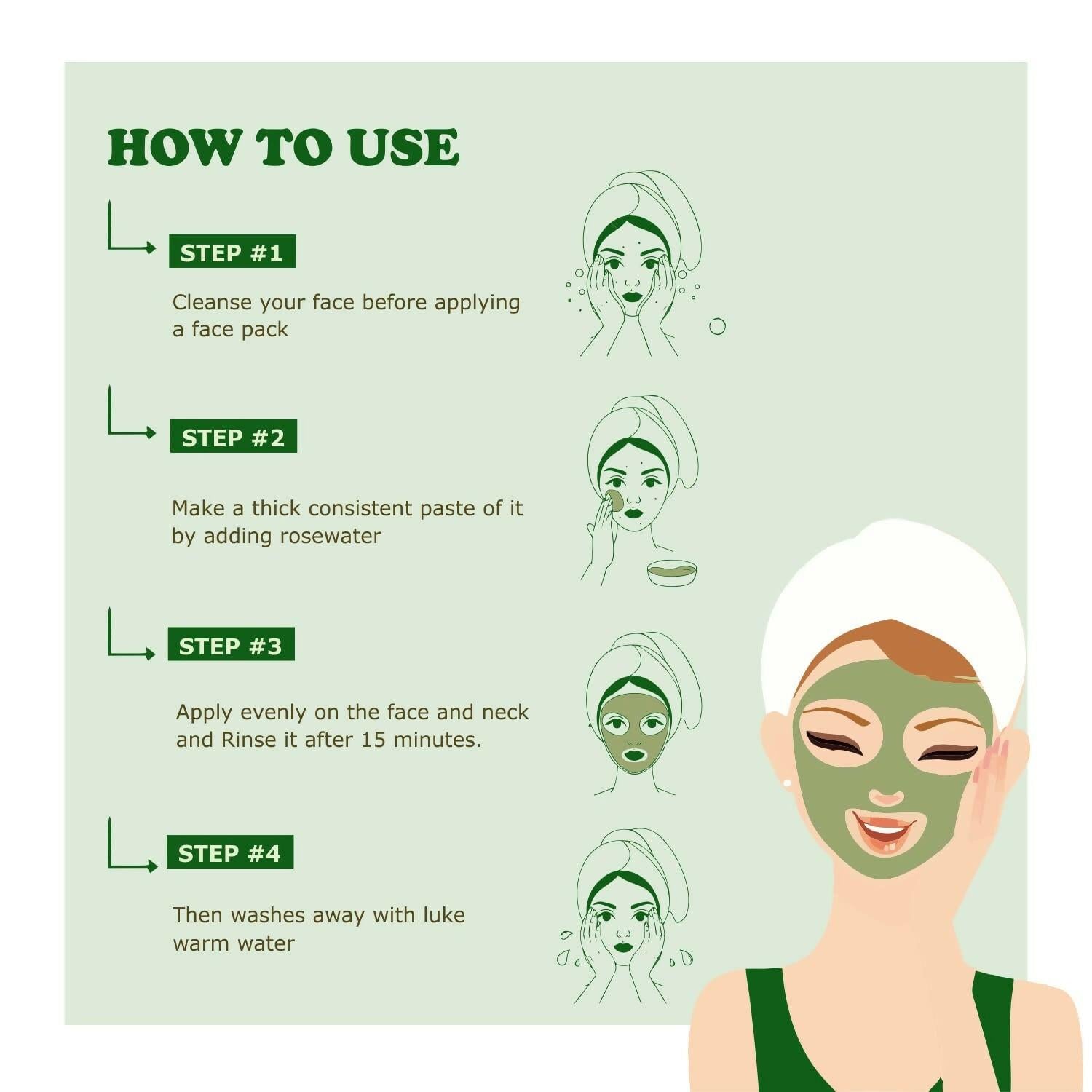 HOW TO USE

STEP #1

Cleanse your face before applying a face pack

STEP #2

Make a thick consistent paste of it by adding rosewater

STEP #3

Apply evenly on the face and neck and Rinse it after 15 minutes.

STEP #4

Then washes away with luke warm water