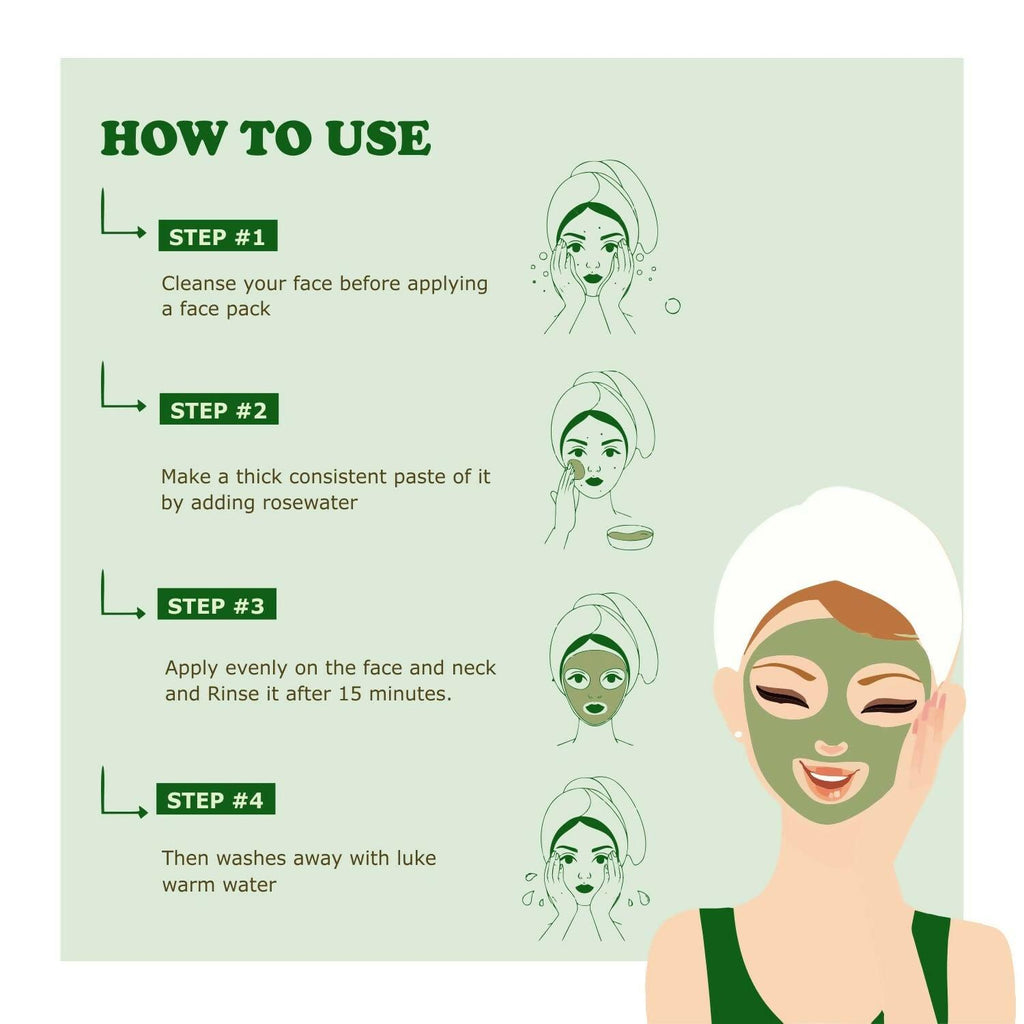 HOW TO USE

STEP #1

Cleanse your face before applying a face pack

STEP #2

Make a thick consistent paste of it by adding rosewater

STEP #3

Apply evenly on the face and neck and Rinse it after 15 minutes.

STEP #4

Then washes away with luke warm water