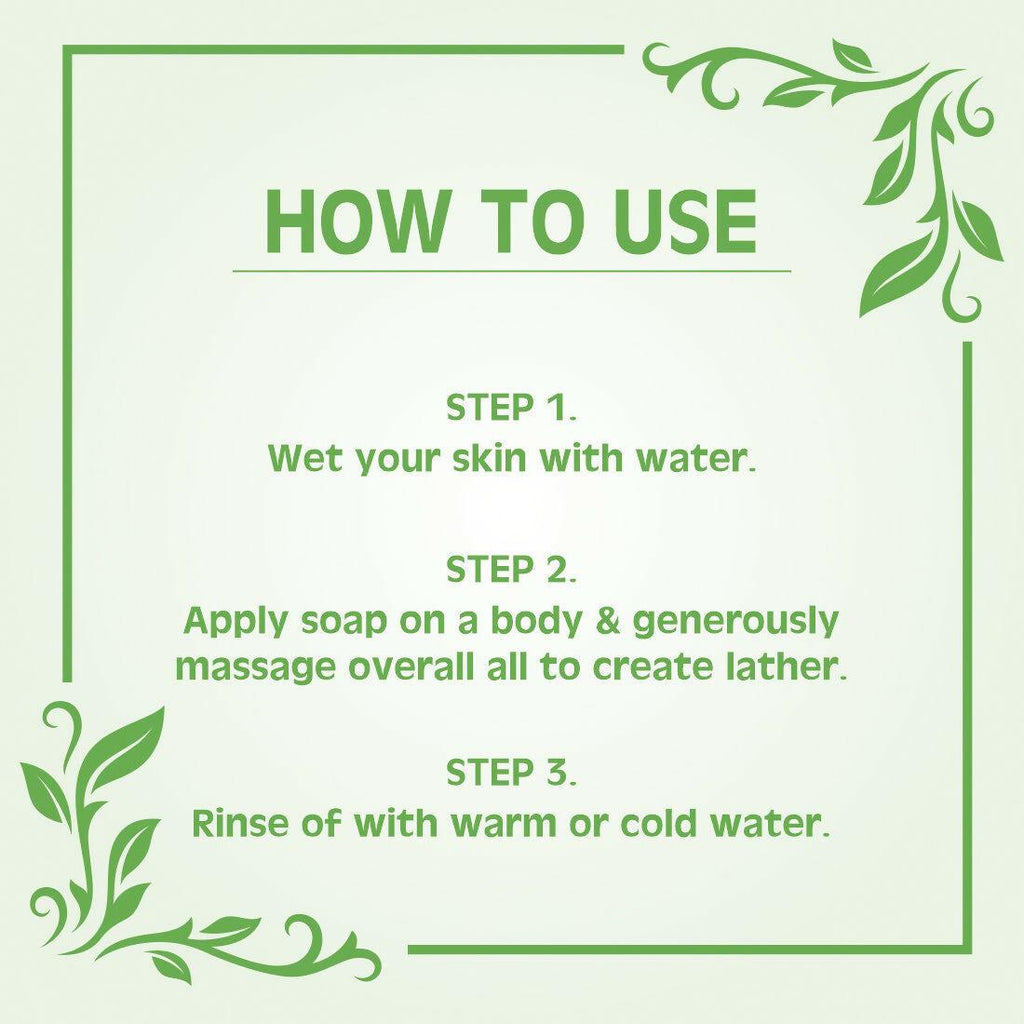 HOW TO USE

STEP 1.
Wet your skin with water.

STEP 2.
Apply soap on a body & generously massage overall all to create lather.

STEP 3.
Rinse of with warm or cold water.