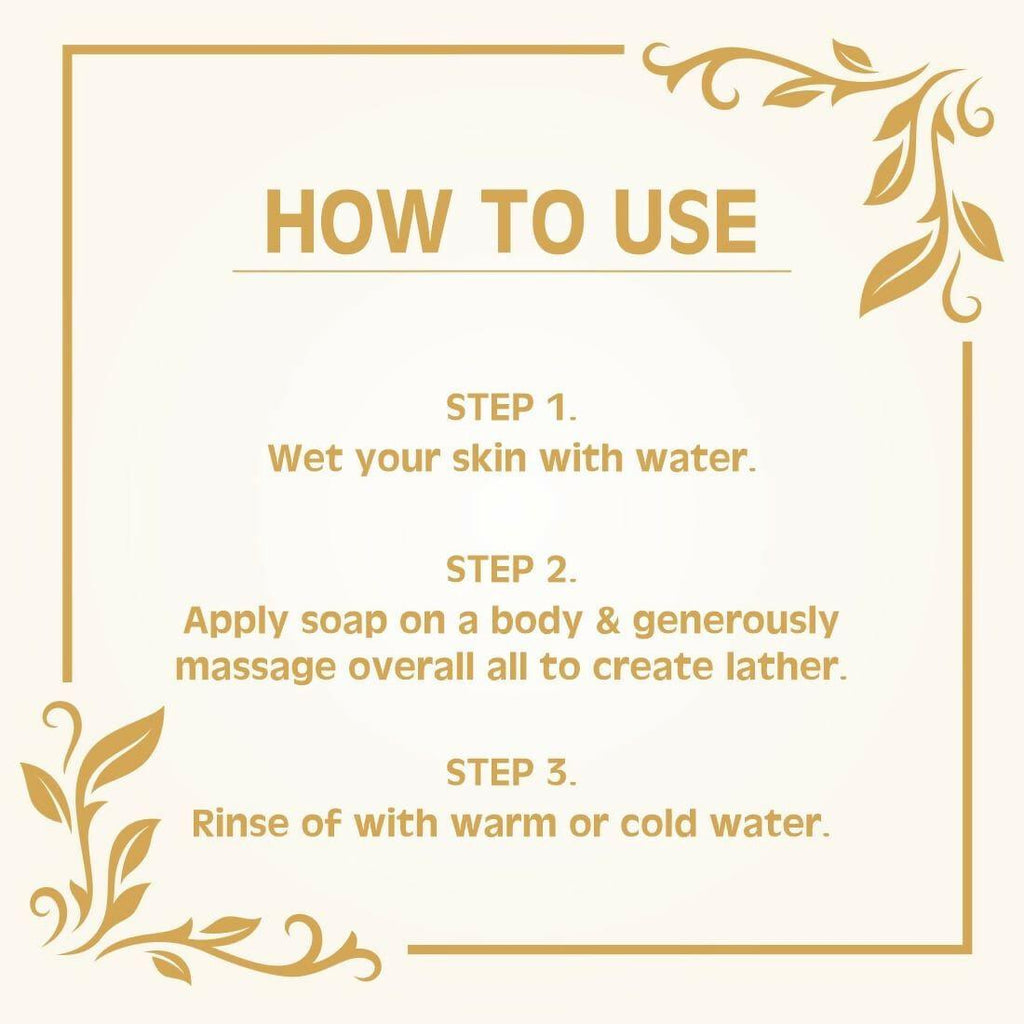 HOW TO USE

STEP 1.
Wet your skin with water.

STEP 2.
Apply soap on a body & generously massage overall all to create lather.

STEP 3.
Rinse of with warm or cold water.