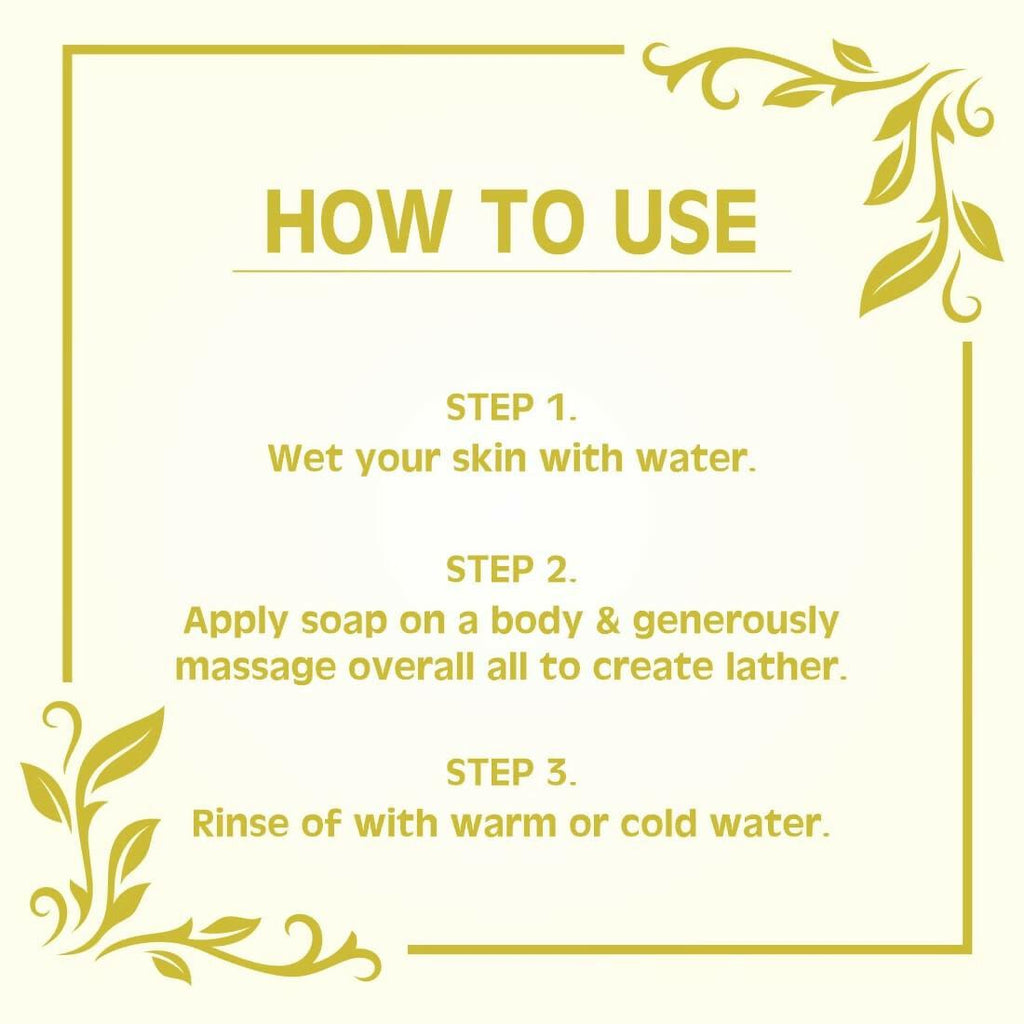 HOW TO USE

STEP 1.
Wet your skin with water.

STEP 2.
Apply soap on a body & generously massage overall all to create lather.

STEP 3.
Rinse of with warm or cold water.