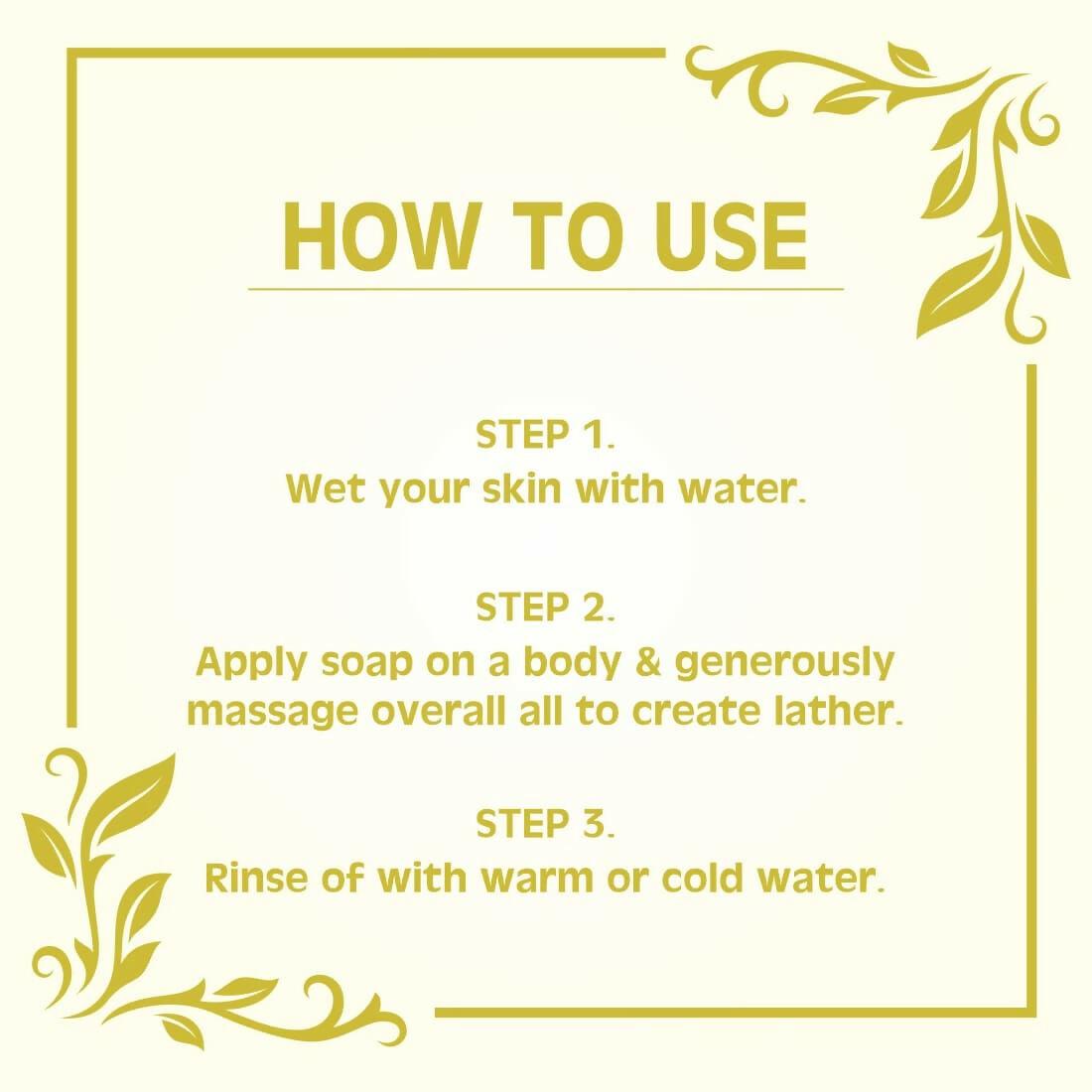 HOW TO USE

STEP 1.
Wet your skin with water.

STEP 2.
Apply soap on a body & generously massage overall all to create lather.

STEP 3.
Rinse of with warm or cold water.