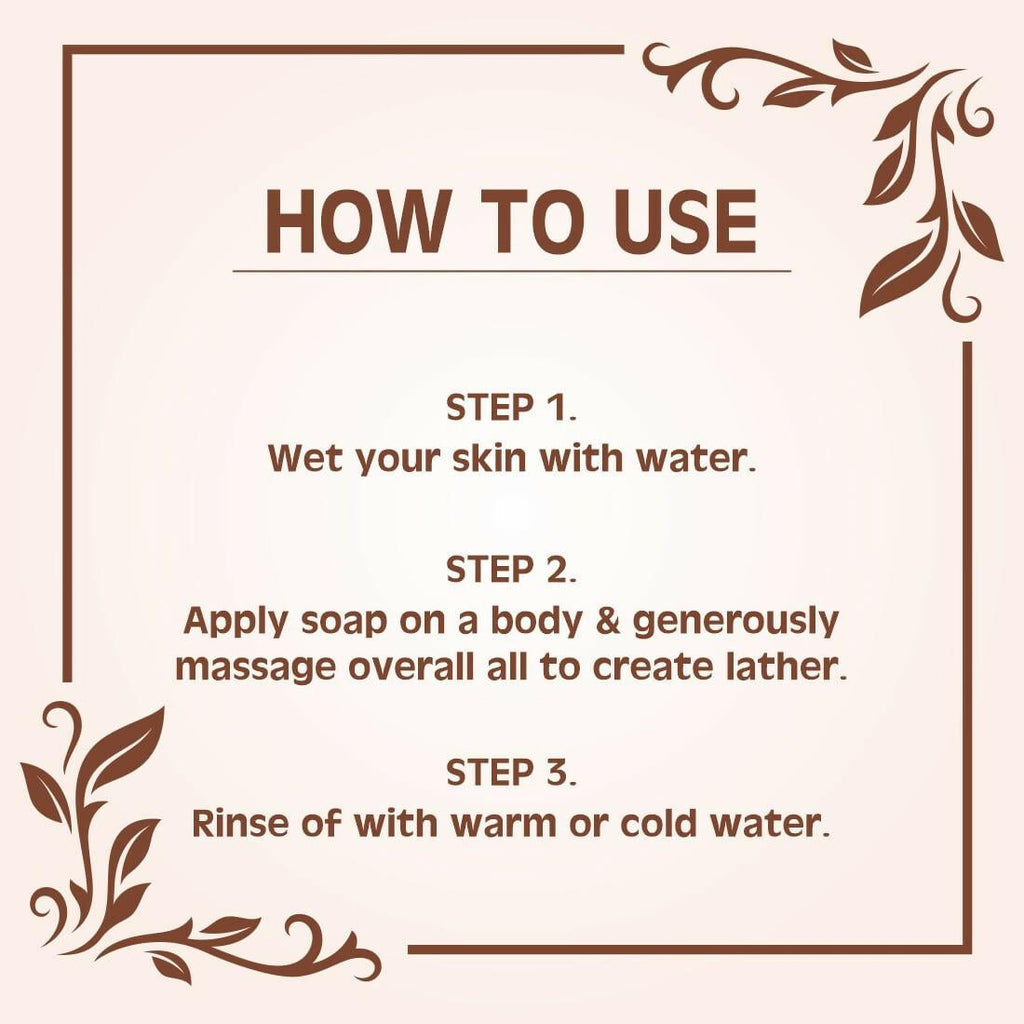 HOW TO USE

STEP 1.
Wet your skin with water.

STEP 2.
Apply soap on a body & generously massage overall all to create lather.

STEP 3.
Rinse of with warm or cold water.