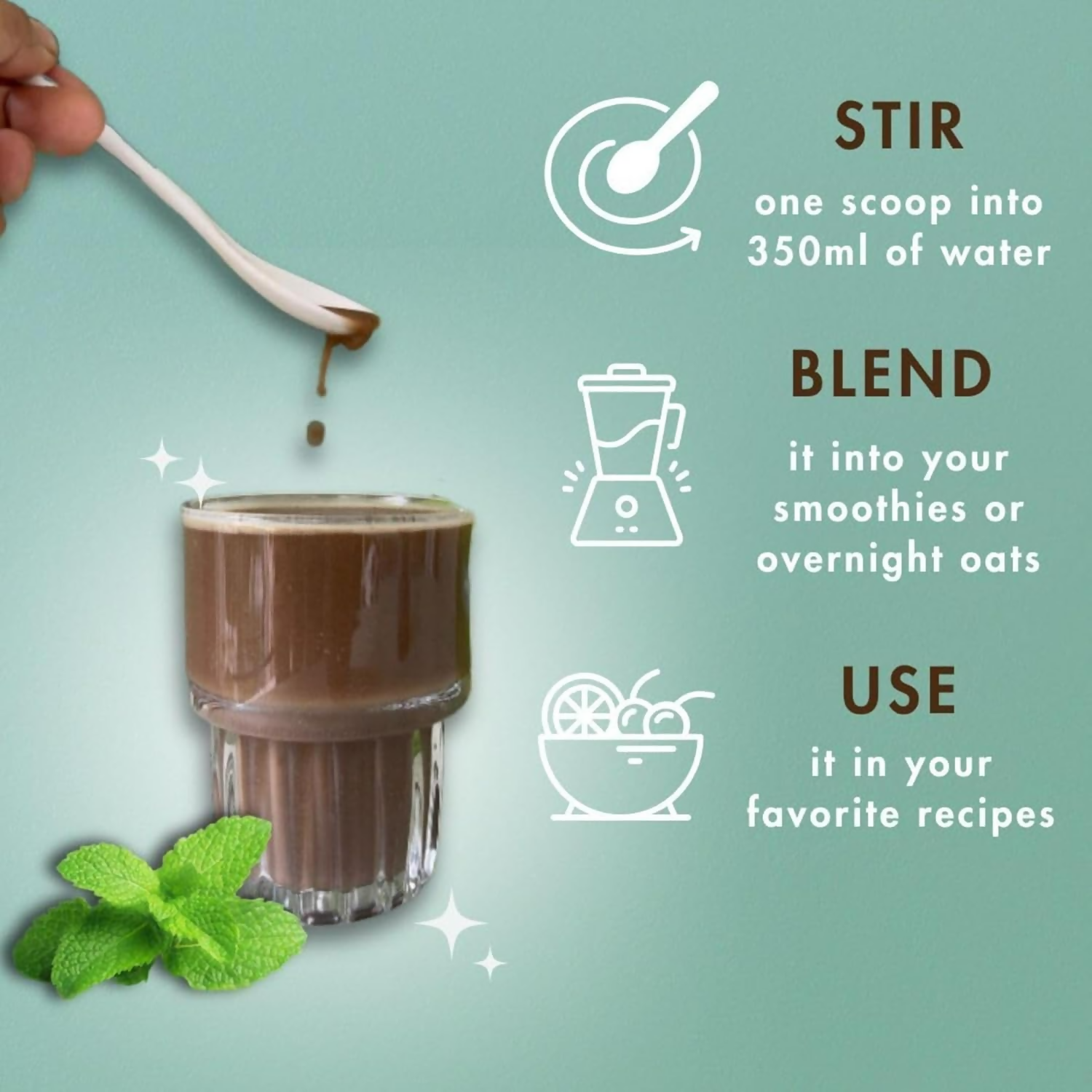 STIR
one scoop into 350ml of water

BLEND
it into your smoothies or overnight oats

USE
it in your favorite recipes