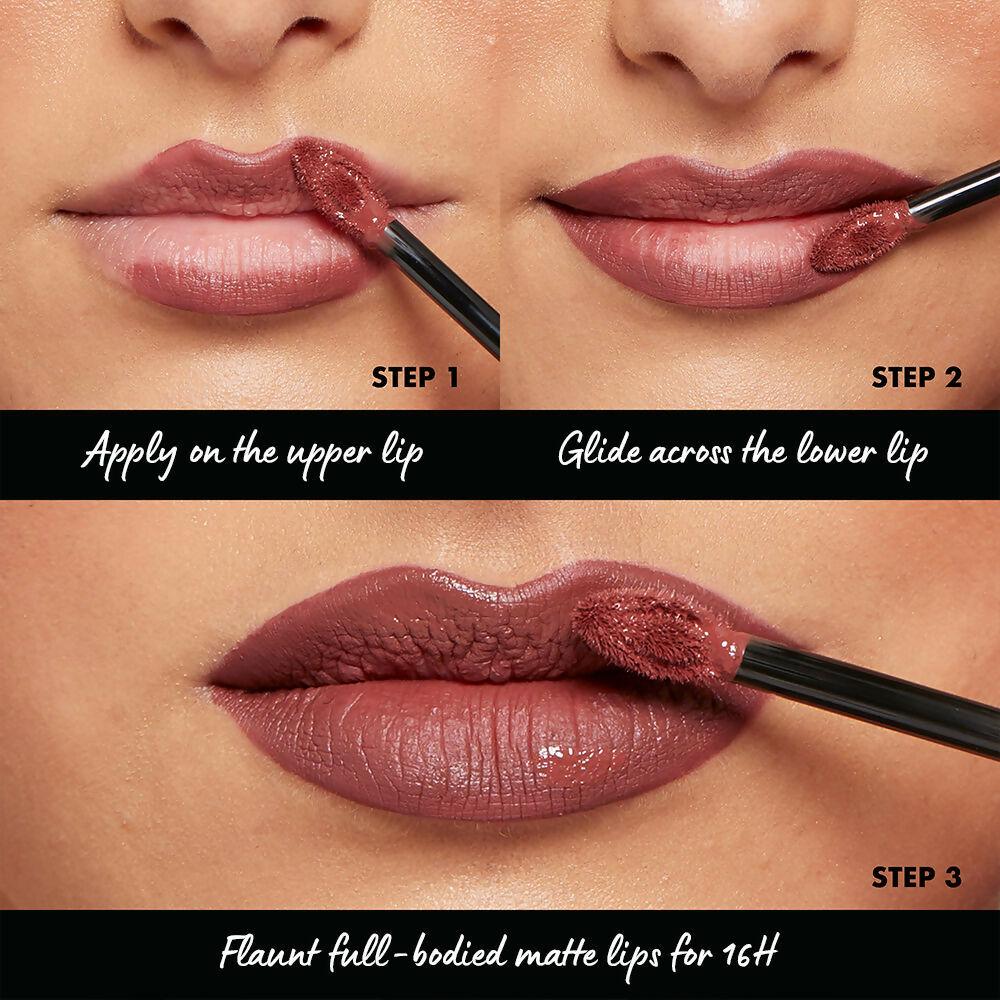 STEP 1

Apply on the upper lip

STEP 2

Glide across the lower lip

STEP 3

Flaunt full-bodied matte lips for 16H