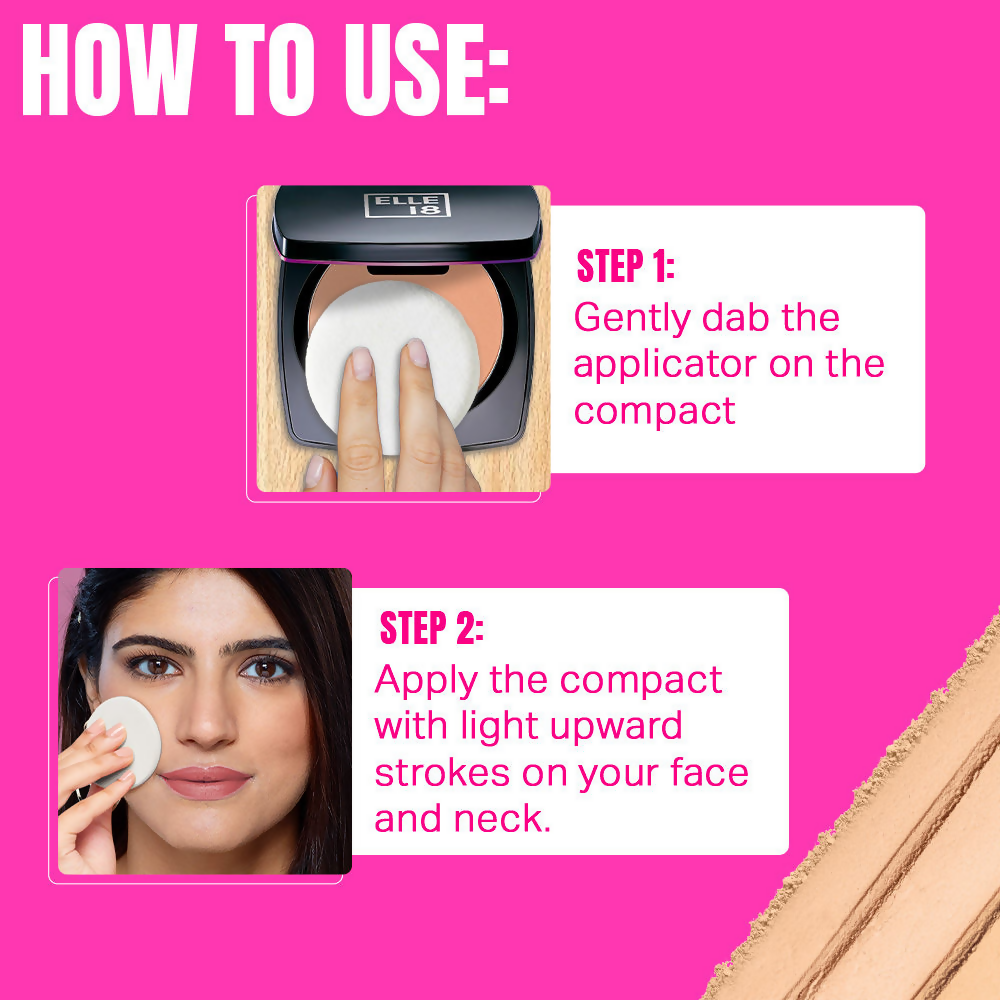 HOW TO USE:

ELLE 18

STEP 1:
Gently dab the applicator on the compact

STEP 2:
Apply the compact with light upward strokes on your face and neck.