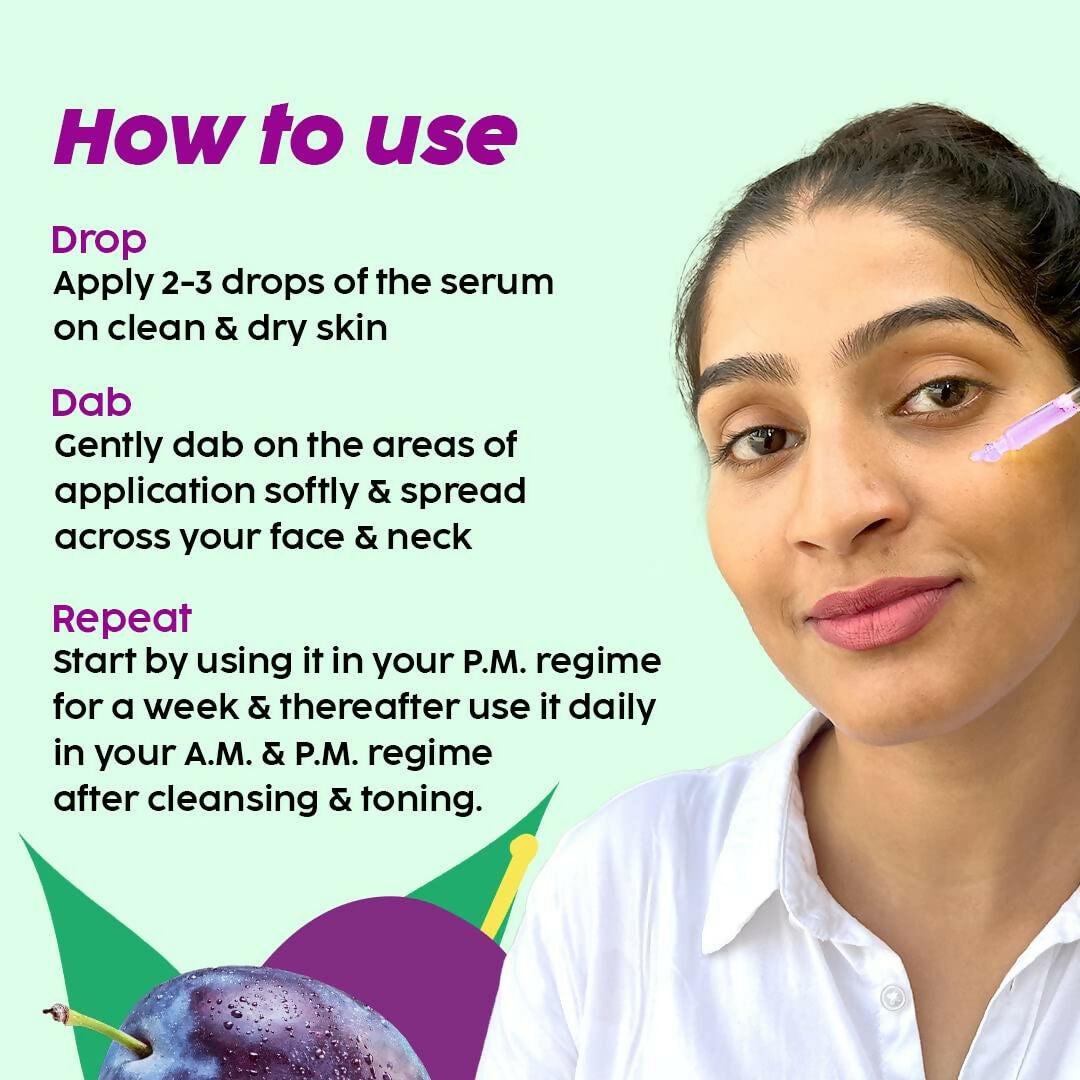 How to use

Drop
Apply 2-3 drops of the serum on clean & dry skin

Dab
Gently dab on the areas of application softly & spread across your face & neck

Repeat
Start by using it in your P.M. regime for a week & thereafter use it daily in your A.M. & P.M. regime after cleansing & toning.