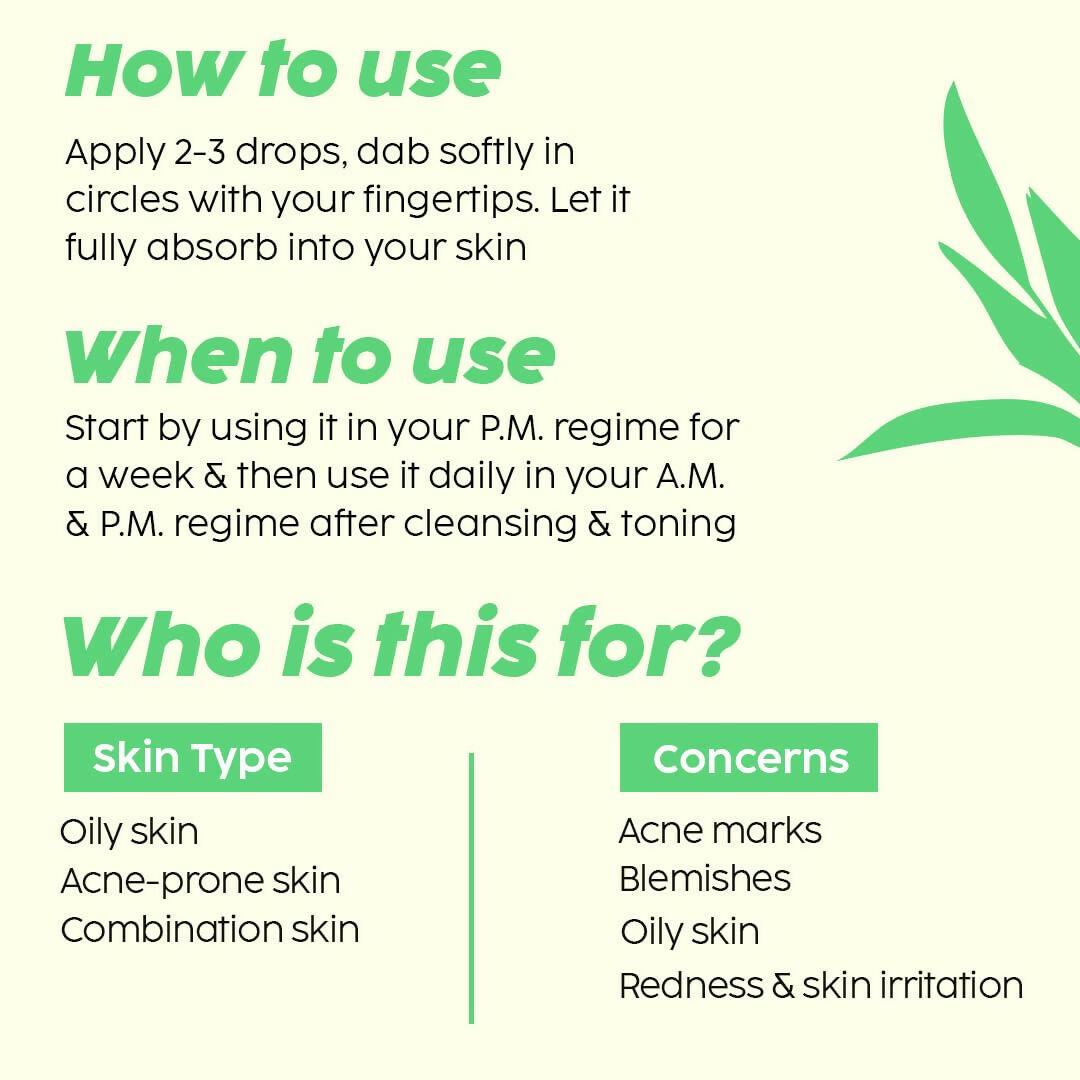 How to use

Apply 2-3 drops, dab softly in circles with your fingertips. Let it fully absorb into your skin

When to use

Start by using it in your P.M. regime for a week & then use it daily in your A.M. & P.M. regime after cleansing & toning

Who is this for?

Skin Type

Oily skin
Acne-prone skin
Combination skin

Concerns

Acne marks
Blemishes
Oily skin
Redness & skin irritation