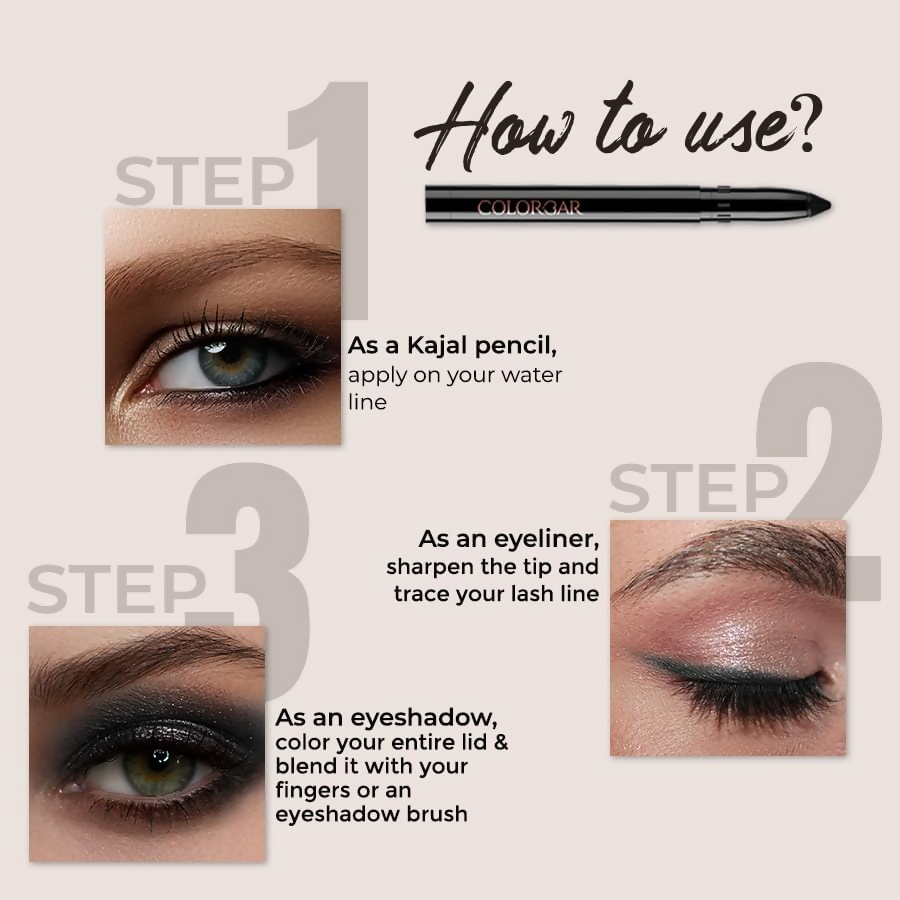 How to use?

COLORBAR

STEP 1

As a Kajal pencil, apply on your water line

STEP 2

As an eyeliner, sharpen the tip and trace your lash line

STEP 3

As an eyeshadow, color your entire lid & blend it with your fingers or an eyeshadow brush