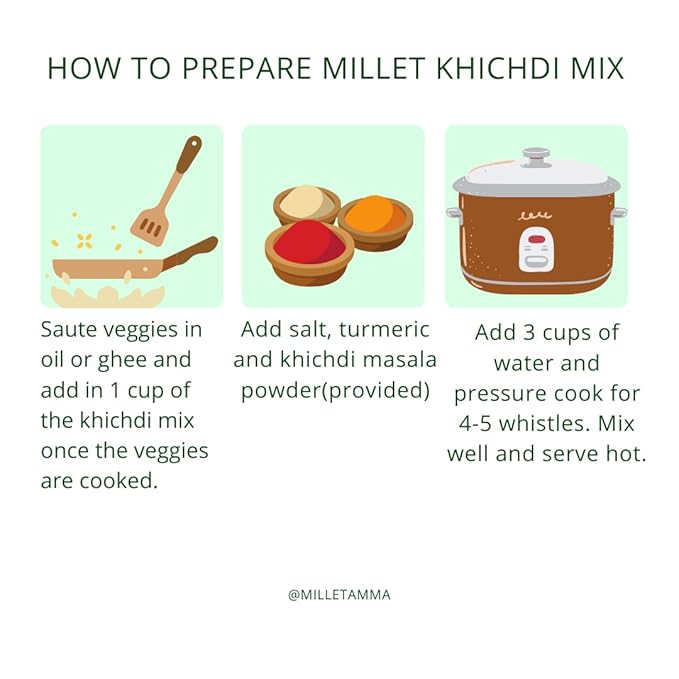 HOW TO PREPARE MILLET KHICHDI MIX

Saute veggies in oil or ghee and add in 1 cup of the khichdi mix once the veggies are cooked.

Add salt, turmeric and khichdi masala powder(provided)

Add 3 cups of water and pressure cook for 4-5 whistles. Mix well and serve hot.

@MILLETAMMA