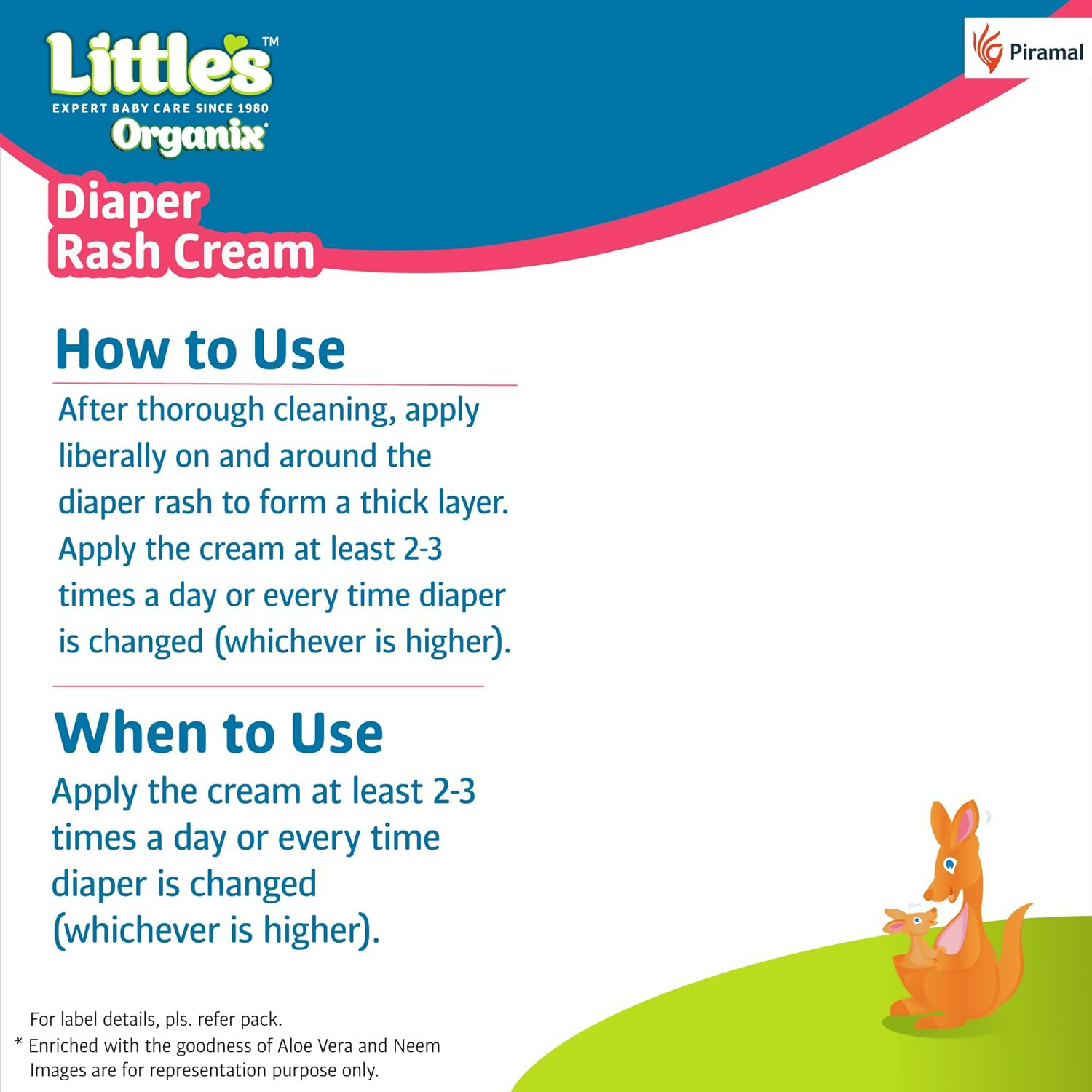 Little's™
EXPERT BABY CARE SINCE 1980
Organix*

Piramal

Diaper Rash Cream

How to Use

After thorough cleaning, apply liberally on and around the diaper rash to form a thick layer. Apply the cream at least 2-3 times a day or every time diaper is changed (whichever is higher).

When to Use

Apply the cream at least 2-3 times a day or every time diaper is changed (whichever is higher).

For label details, pls. refer pack.
* Enriched with the goodness of Aloe Vera and Neem
Images are for representation purpose only.