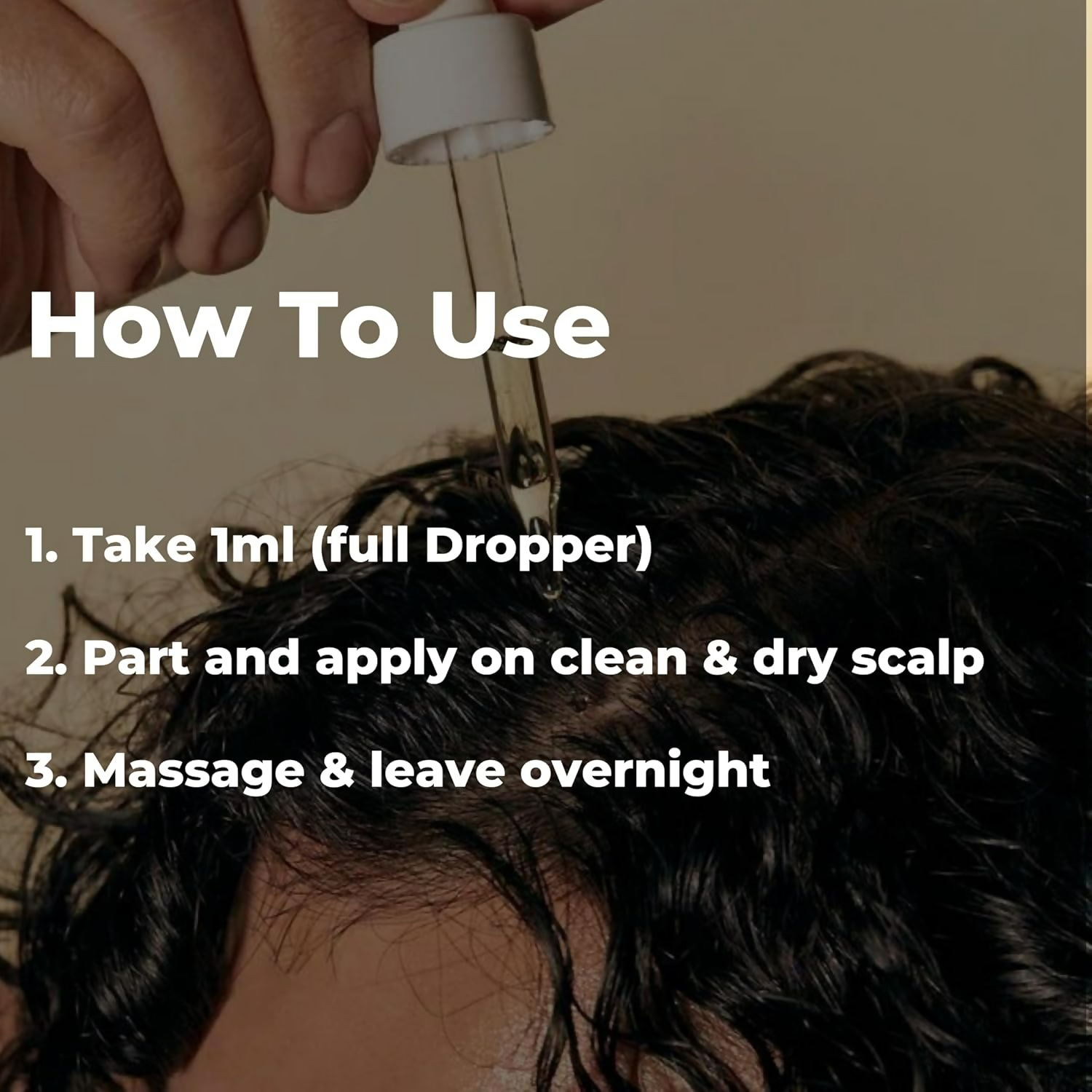 How To Use

1. Take 1ml (full Dropper)

2. Part and apply on clean & dry scalp

3. Massage & leave overnight