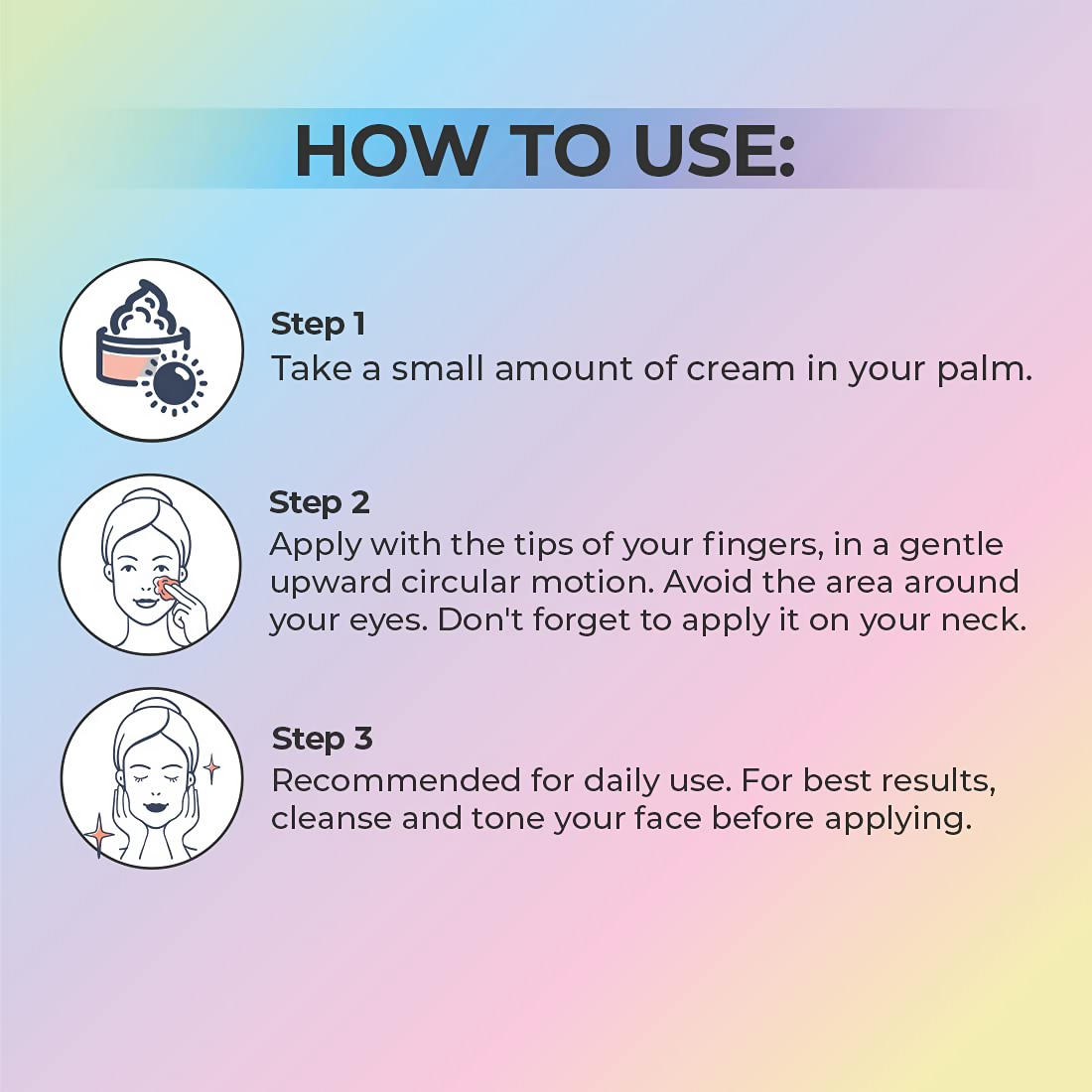 HOW TO USE:

Step 1
Take a small amount of cream in your palm.

Step 2
Apply with the tips of your fingers, in a gentle upward circular motion. Avoid the area around your eyes. Don't forget to apply it on your neck.

Step 3
Recommended for daily use. For best results, cleanse and tone your face before applying.