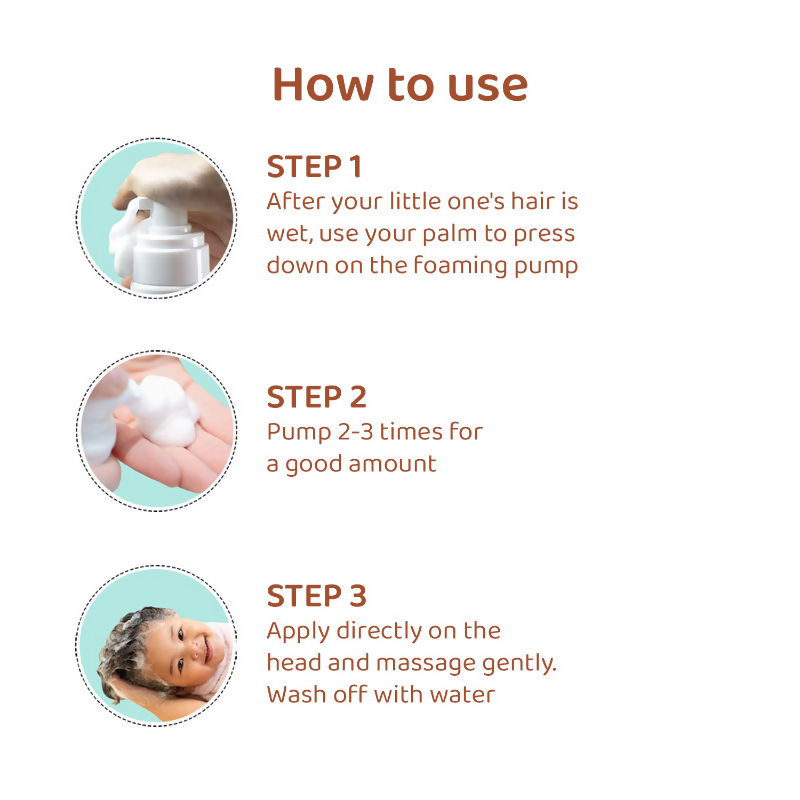 How to use

STEP 1
After your little one's hair is wet, use your palm to press down on the foaming pump

STEP 2
Pump 2-3 times for a good amount

STEP 3
Apply directly on the head and massage gently. Wash off with water