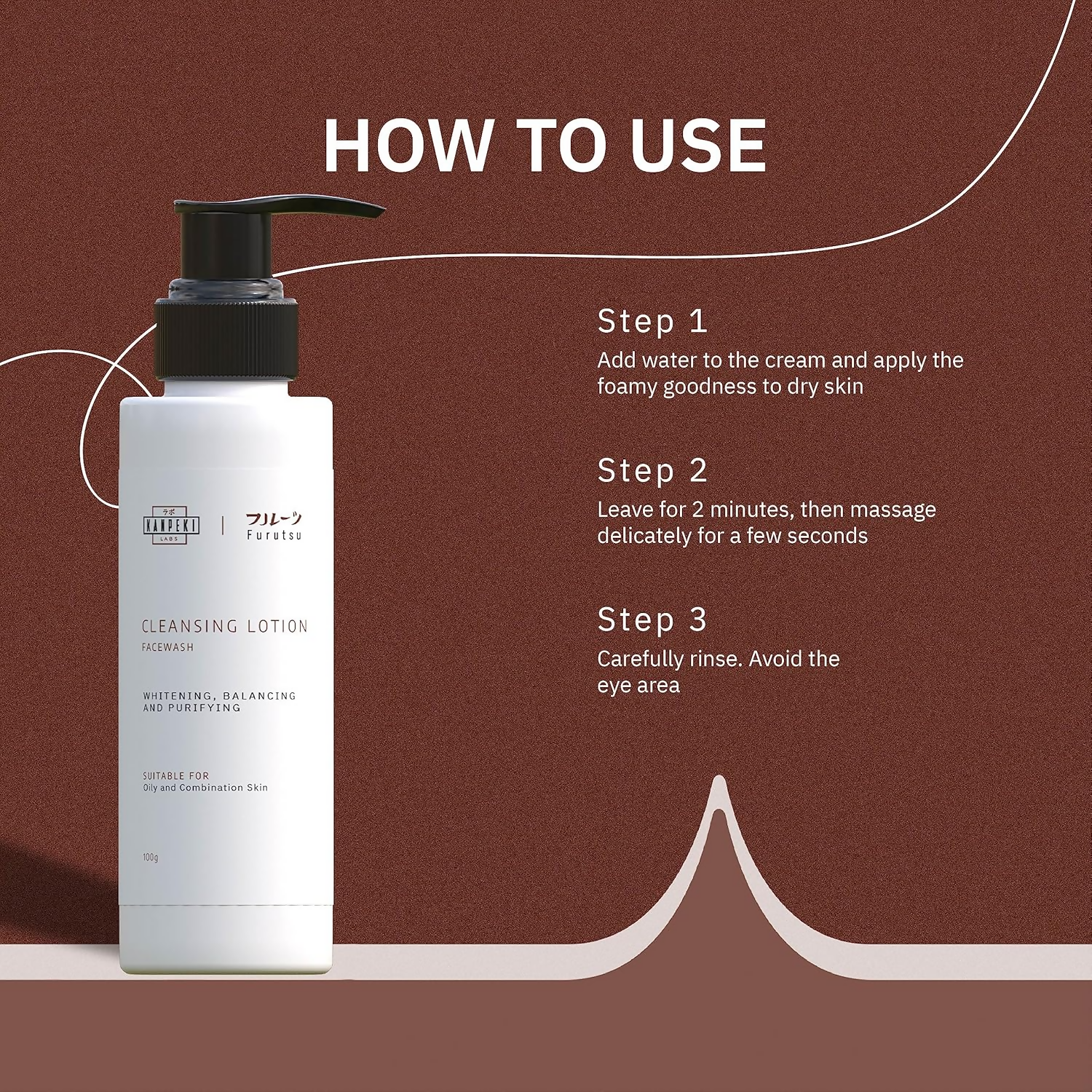 HOW TO USE

ラボ
KANPEKI
LABS

フルーツ
Furutsu

CLEANSING LOTION
FACEWASH

WHITENING, BALANCING AND PURIFYING

SUITABLE FOR
Oily and Combination Skin

100g

Step 1
Add water to the cream and apply the foamy goodness to dry skin

Step 2
Leave for 2 minutes, then massage delicately for a few seconds

Step 3
Carefully rinse. Avoid the eye area