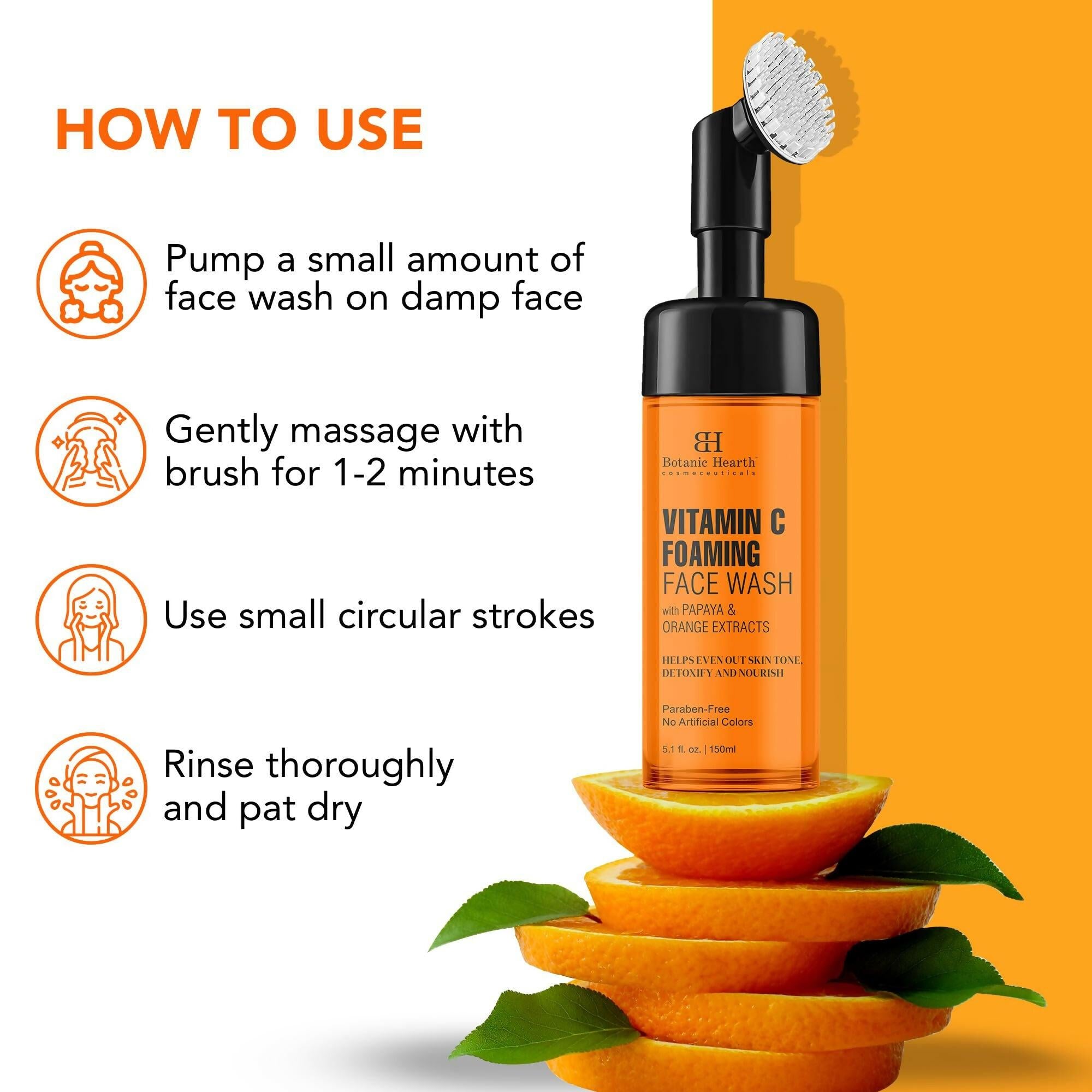 HOW TO USE

Pump a small amount of face wash on damp face

Gently massage with brush for 1-2 minutes

Use small circular strokes

Rinse thoroughly and pat dry

BH
Botanic Hearth™
cosmeceuticals

VITAMIN C FOAMING
FACE WASH
with PAPAYA & ORANGE EXTRACTS

HELPS EVEN OUT SKIN TONE, DETOXIFY AND NOURISH

Paraben-Free
No Artificial Colors

5.1 fl. oz. | 150ml