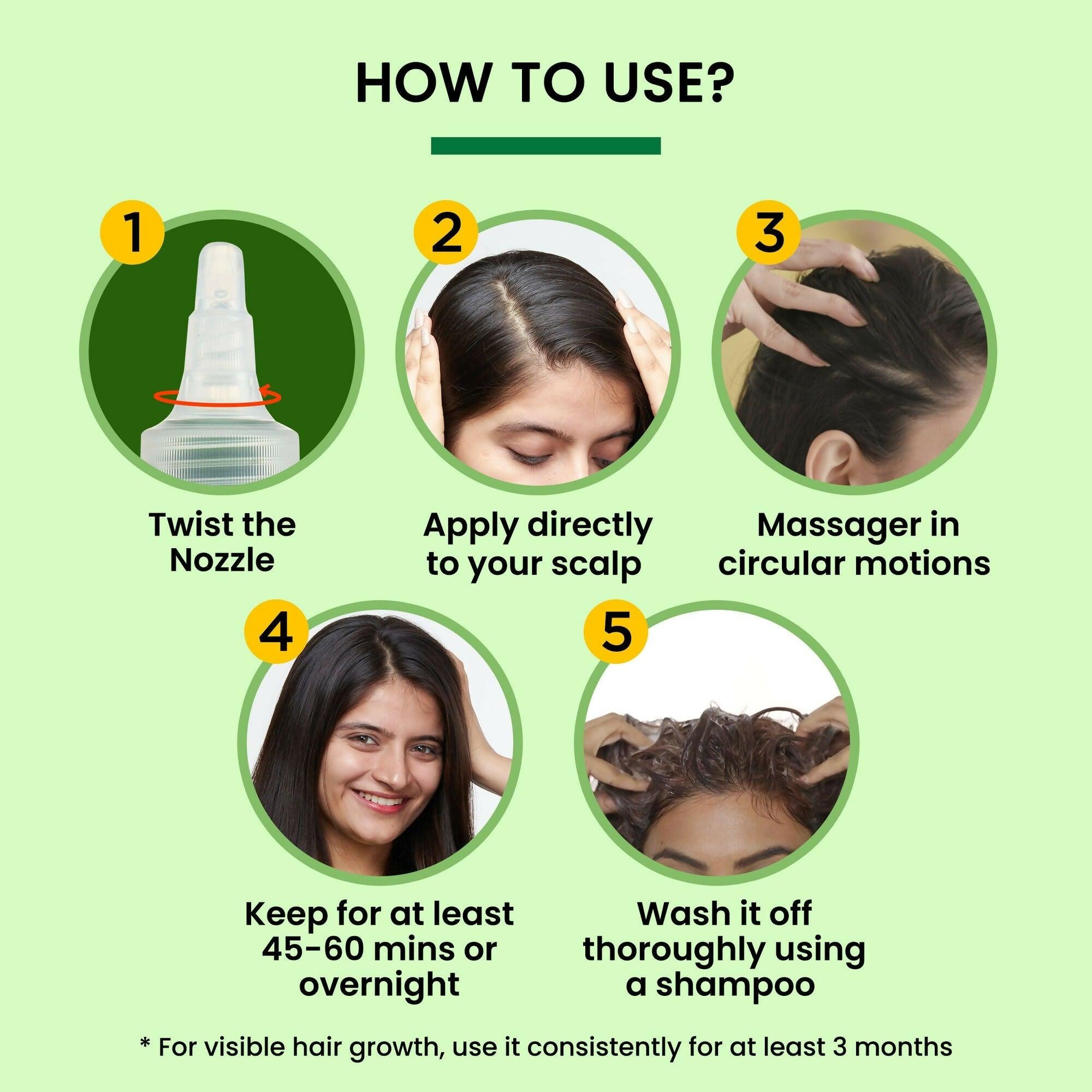 HOW TO USE?

1
Twist the Nozzle

2
Apply directly to your scalp

3
Massager in circular motions

4
Keep for at least 45-60 mins or overnight

5
Wash it off thoroughly using a shampoo

* For visible hair growth, use it consistently for at least 3 months