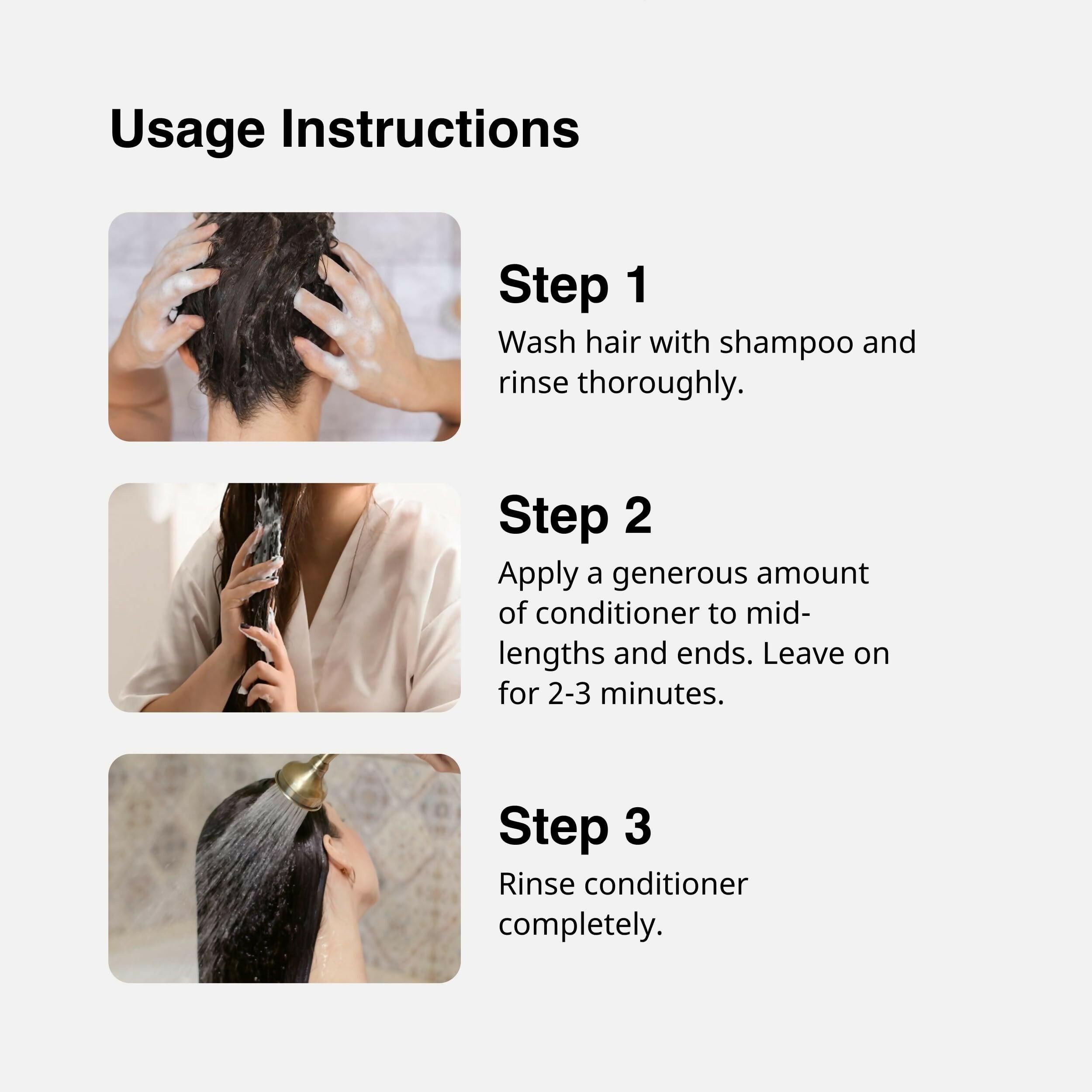 Usage Instructions

Step 1
Wash hair with shampoo and rinse thoroughly.

Step 2
Apply a generous amount of conditioner to mid-lengths and ends. Leave on for 2-3 minutes.

Step 3
Rinse conditioner completely.