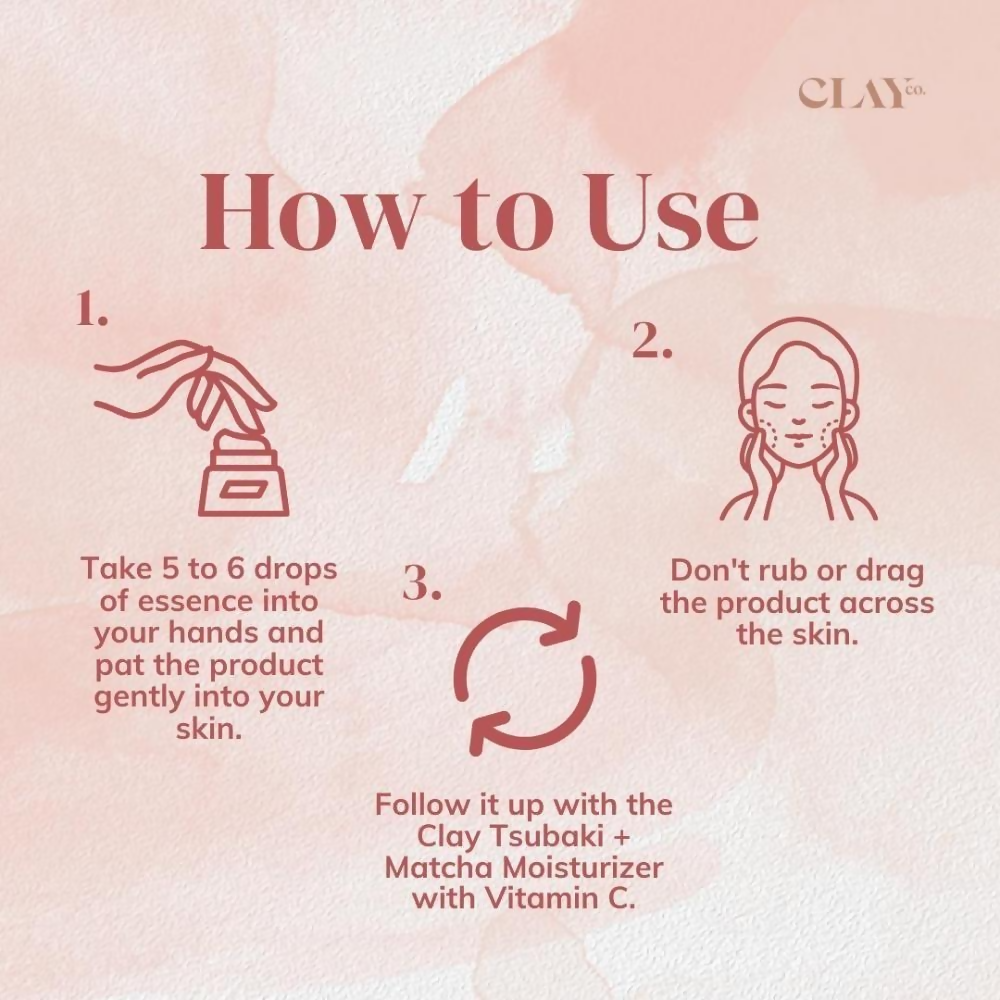 CLAY co.

How to Use

1.

Take 5 to 6 drops of essence into your hands and pat the product gently into your skin.

2.

Don't rub or drag the product across the skin.

3.

Follow it up with the Clay Tsubaki + Matcha Moisturizer with Vitamin C.