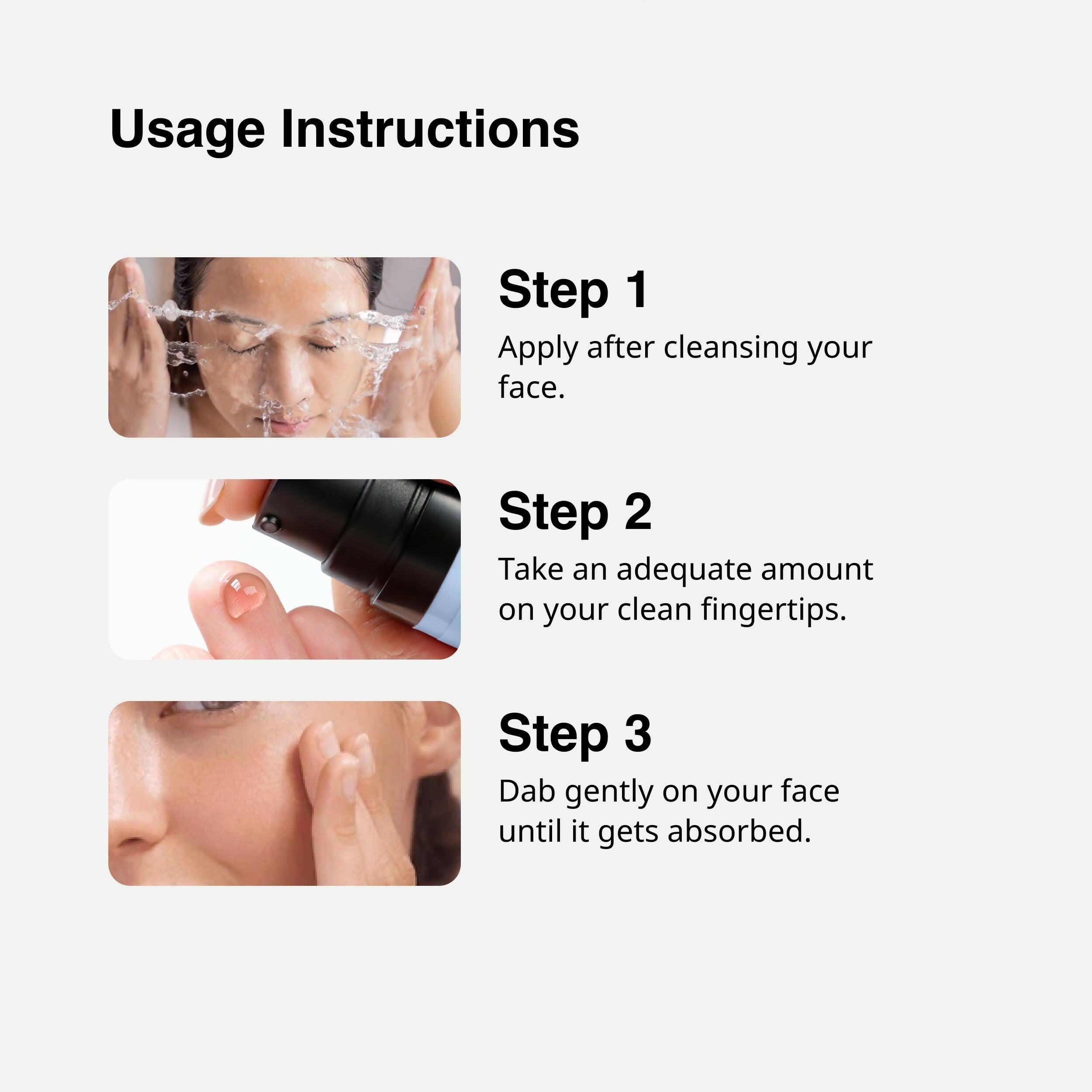 Usage Instructions

Step 1
Apply after cleansing your face.

Step 2
Take an adequate amount on your clean fingertips.

Step 3
Dab gently on your face until it gets absorbed.