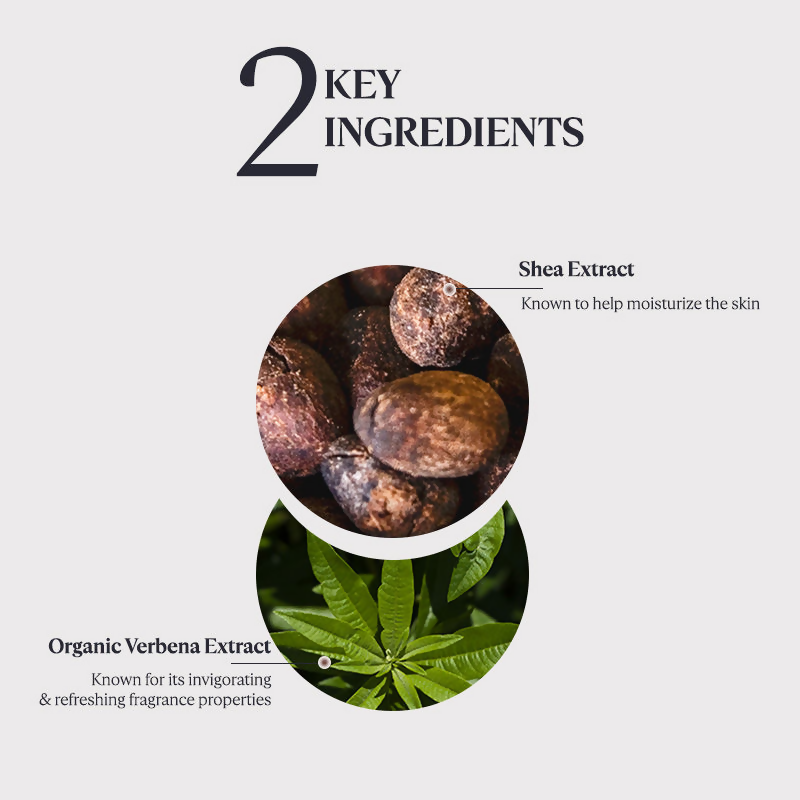 2 KEY INGREDIENTS

Shea Extract

Known to help moisturize the skin

Organic Verbena Extract

Known for its invigorating & refreshing fragrance properties