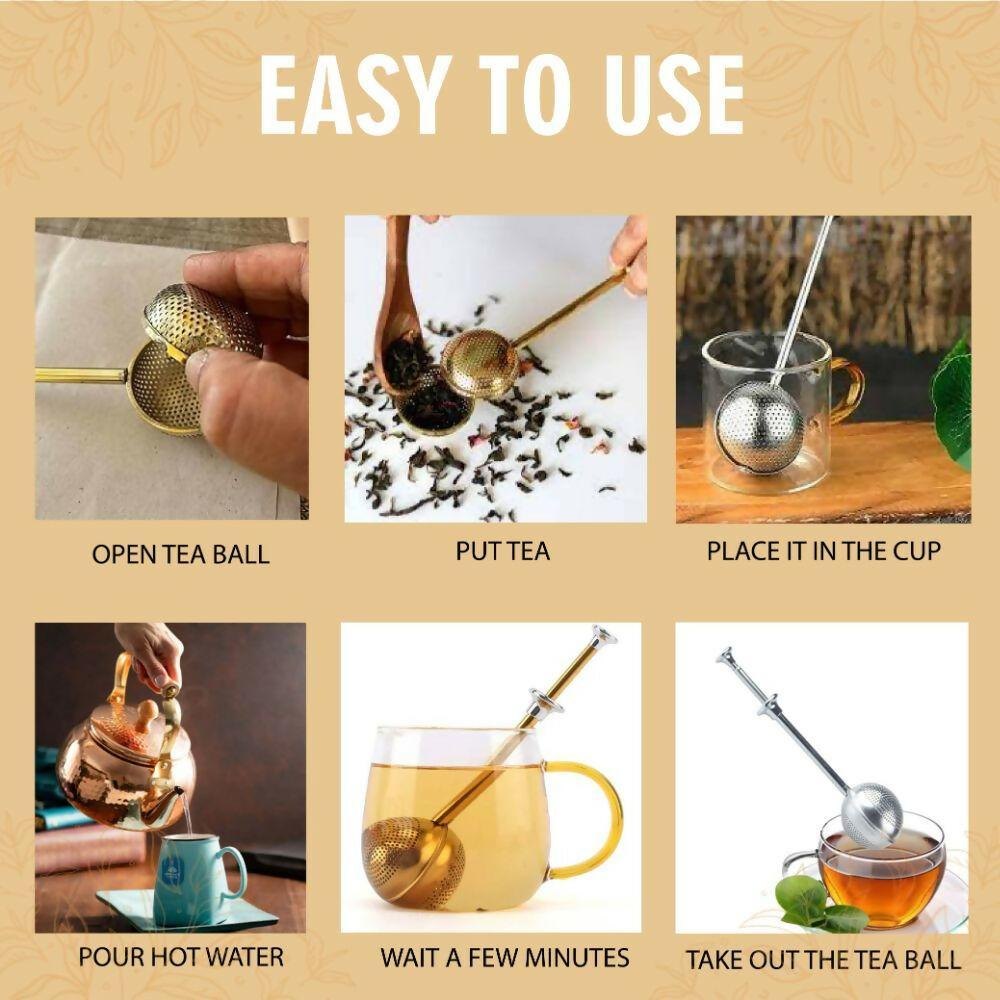 EASY TO USE

OPEN TEA BALL

PUT TEA

PLACE IT IN THE CUP

POUR HOT WATER

WAIT A FEW MINUTES

TAKE OUT THE TEA BALL