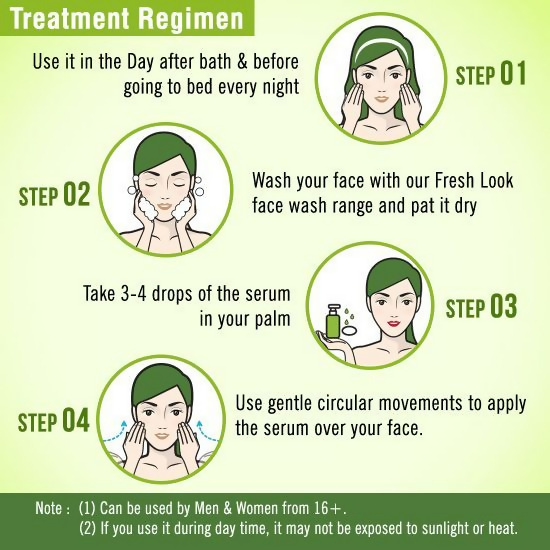 Treatment Regimen

Use it in the Day after bath & before going to bed every night

STEP 01

STEP 02

Wash your face with our Fresh Look face wash range and pat it dry

Take 3-4 drops of the serum in your palm

STEP 03

STEP 04

Use gentle circular movements to apply the serum over your face.

Note : (1) Can be used by Men & Women from 16+.
(2) If you use it during day time, it may not be exposed to sunlight or heat.